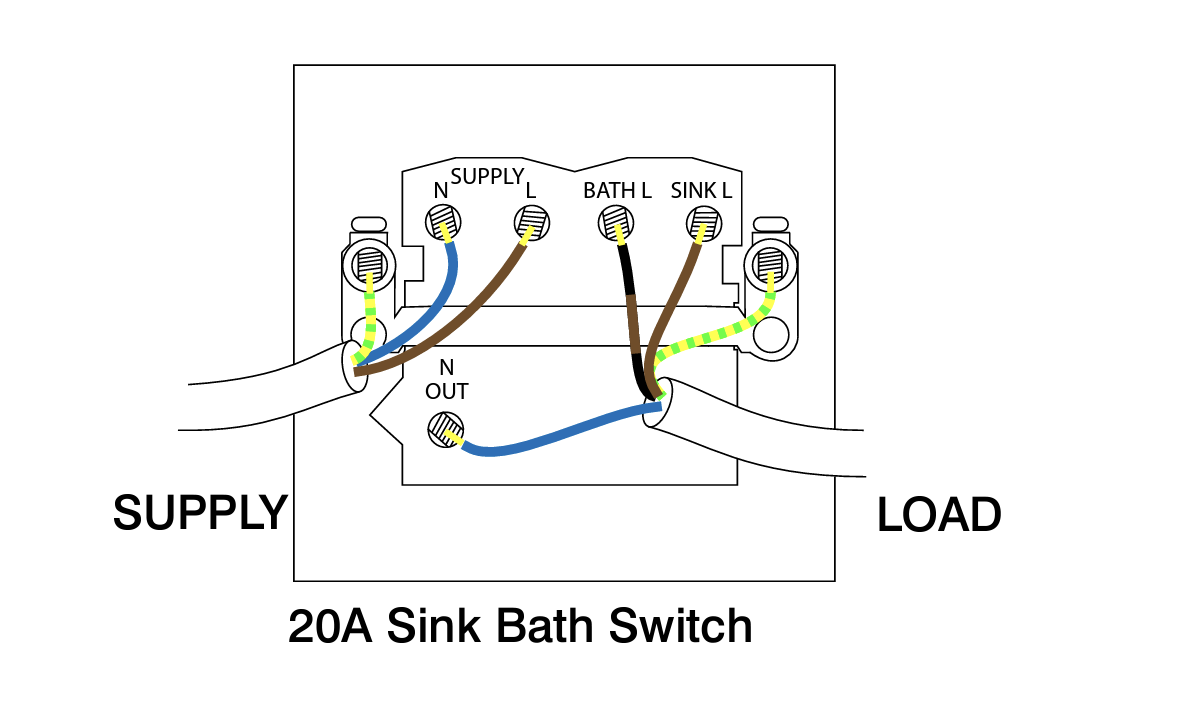 SUPPLY
N L
BATH L
SINK L
N
OUT

SUPPLY

LOAD

20A Sink Bath Switch