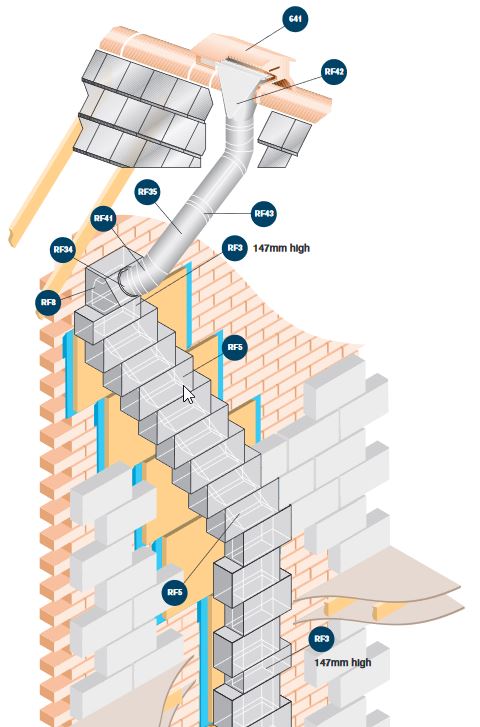 641

RF42

RF35

RF43

RF41

RF34

RF3 147mm high

RF8

RF5

RF5

RF3 147mm high