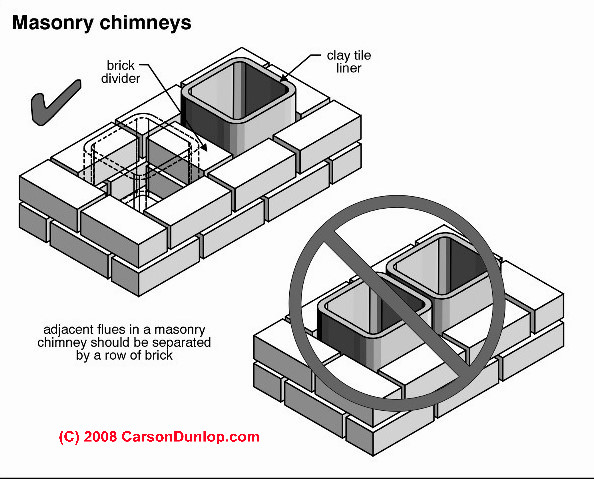 Masonry chimneys

brick divider

clay tile liner

adjacent flues in a masonry chimney should be separated by a row of brick

(C) 2008 CarsonDunlop.com