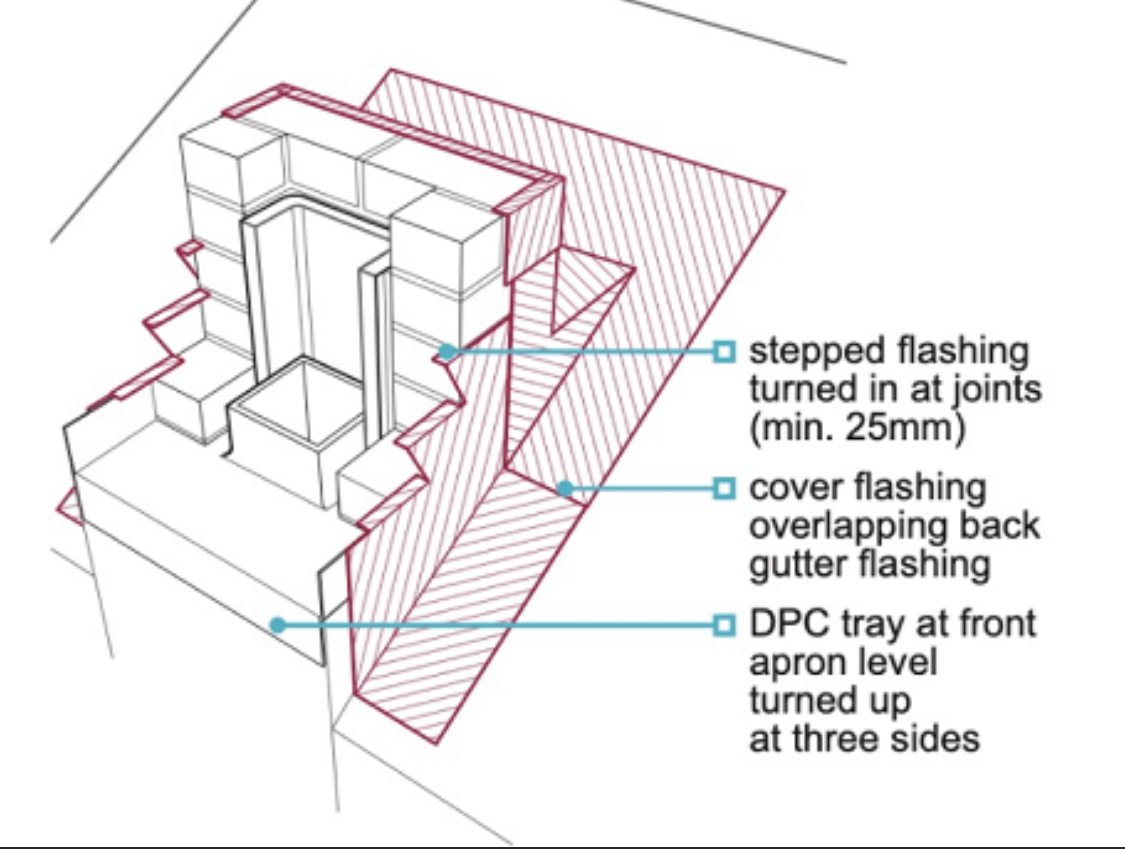 stepped flashing turned in at joints (min. 25mm)

cover flashing overlapping back gutter flashing

DPC tray at front apron level turned up at three sides