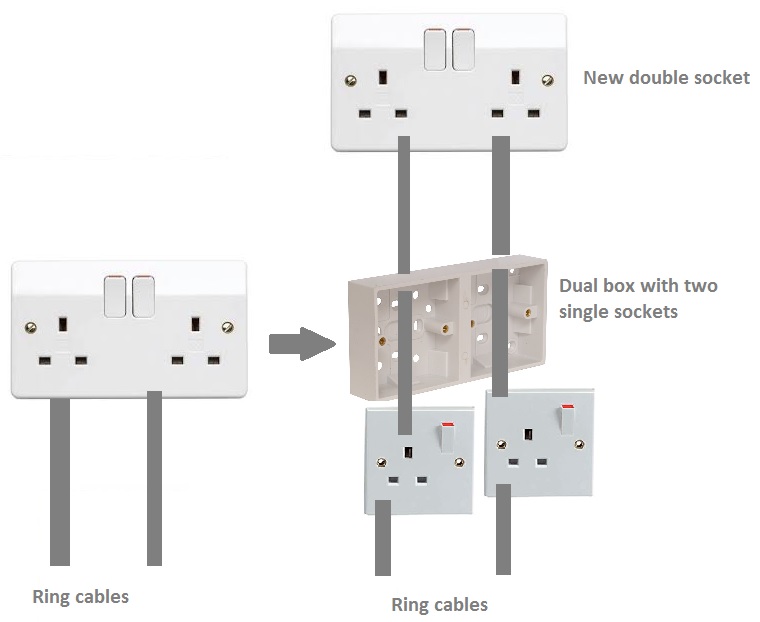 New double socket

Dual box with two single sockets

Ring cables

Ring cables