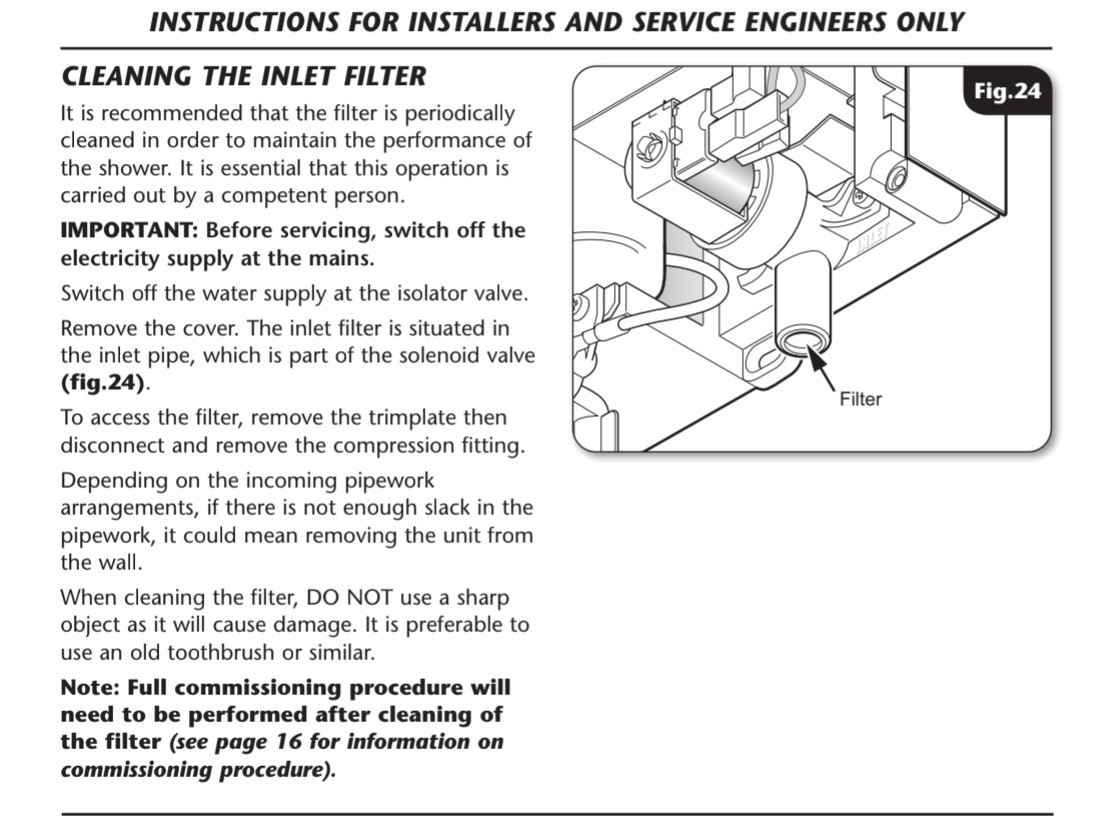 INSTRUCTIONS FOR INSTALLERS AND SERVICE ENGINEERS ONLY

CLEANING THE INLET FILTER

It is recommended that the filter is periodically cleaned in order to maintain the performance of the shower. It is essential that this operation is carried out by a competent person.

IMPORTANT: Before servicing, switch off the electricity supply at the mains.

Switch off the water supply at the isolator valve.

Remove the cover. The inlet filter is situated in the inlet pipe, which is part of the solenoid valve (fig.24).

To access the filter, remove the trimplate then disconnect and remove the compression fitting.

Depending on the incoming pipework arrangements, if there is not enough slack in the pipework, it could mean removing the unit from the wall.

When cleaning the filter, DO NOT use a sharp object as it will cause damage. It is preferable to use an old toothbrush or similar.

Note: Full commissioning procedure will need to be performed after cleaning of the filter (see page 16 for information on commissioning procedure).

Fig.24

INLET

Filter