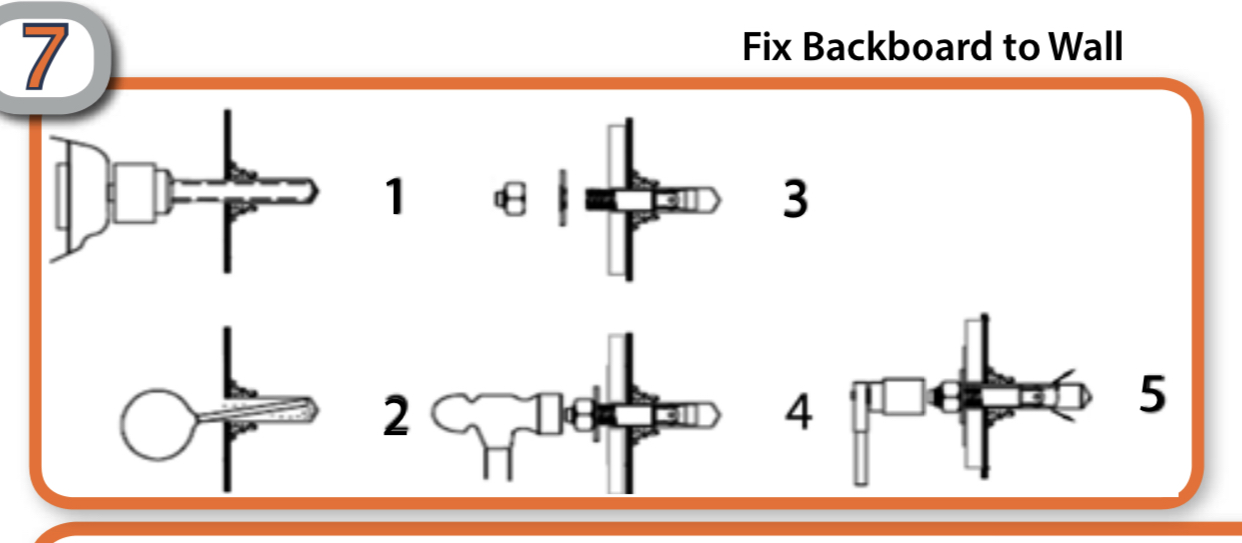 7

Fix Backboard to Wall

1

3

2

4

5