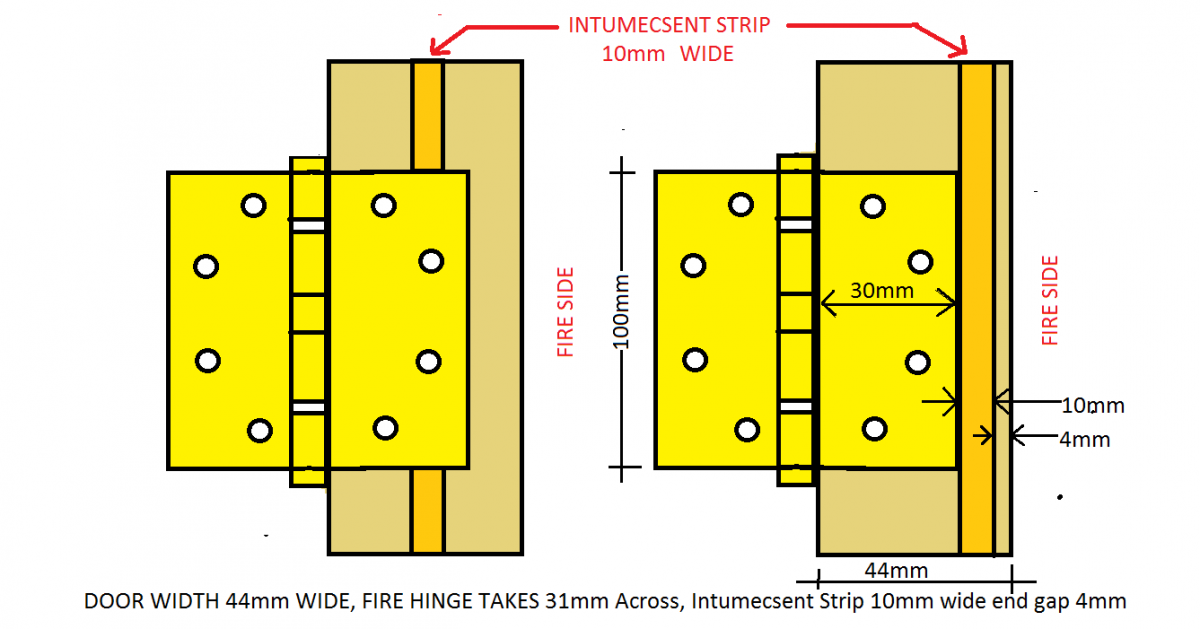 INTUMECSENT STRIP
10mm WIDE

FIRE SIDE

100mm

30mm

FIRE SIDE

10mm

4mm

44mm

DOOR WIDTH 44mm WIDE, FIRE HINGE TAKES 31mm Across, Intumecsent Strip 10mm wide end gap 4mm