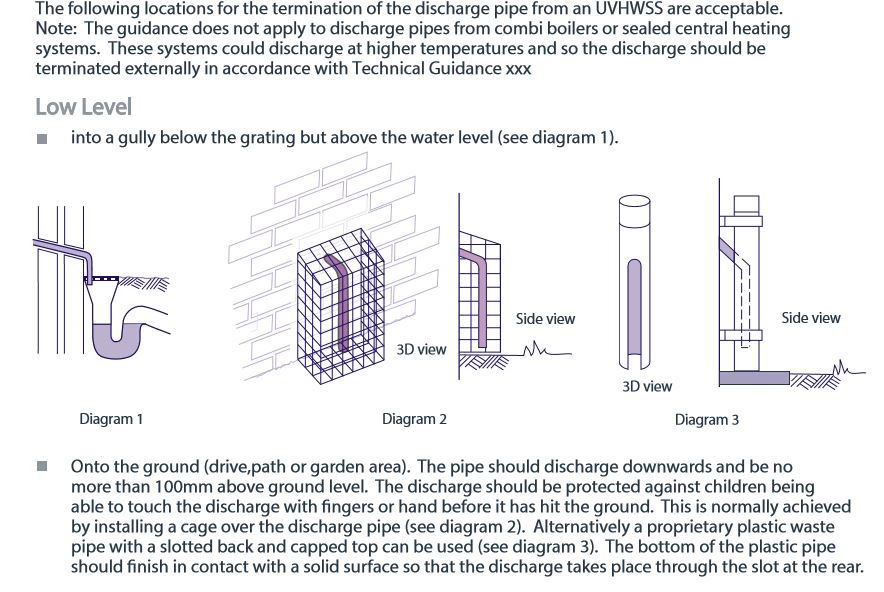 The following locations for the termination of the discharge pipe from an UVHWSS are acceptable. Note: The guidance does not apply to discharge pipes from combi boilers or sealed central heating systems. These systems could discharge at higher temperatures and so the discharge should be terminated externally in accordance with Technical Guidance xxx

Low Level

■ into a gully below the grating but above the water level (see diagram 1).

3D view

Side view

3D view

Side view

Diagram 1

Diagram 2

Diagram 3

■ Onto the ground (drive,path or garden area). The pipe should discharge downwards and be no more than 100mm above ground level. The discharge should be protected against children being able to touch the discharge with fingers or hand before it has hit the ground. This is normally achieved by installing a cage over the discharge pipe (see diagram 2). Alternatively a proprietary plastic waste pipe with a slotted back and capped top can be used (see diagram 3). The bottom of the plastic pipe should finish in contact with a solid surface so that the discharge takes place through the slot at the rear.