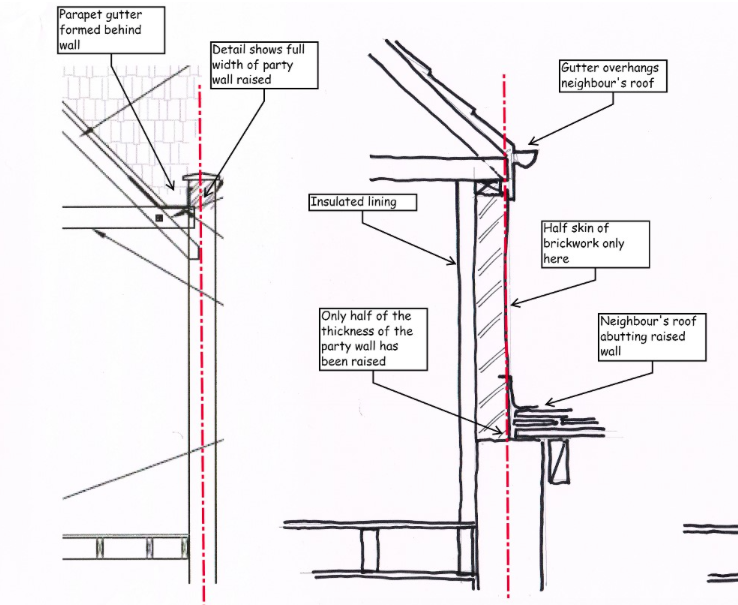 Parapet gutter formed behind wall

Detail shows full width of party wall raised

Gutter overhangs neighbour's roof

Insulated lining

Half skin of brickwork only here

Only half of the thickness of the party wall has been raised

Neighbour's roof abutting raised wall