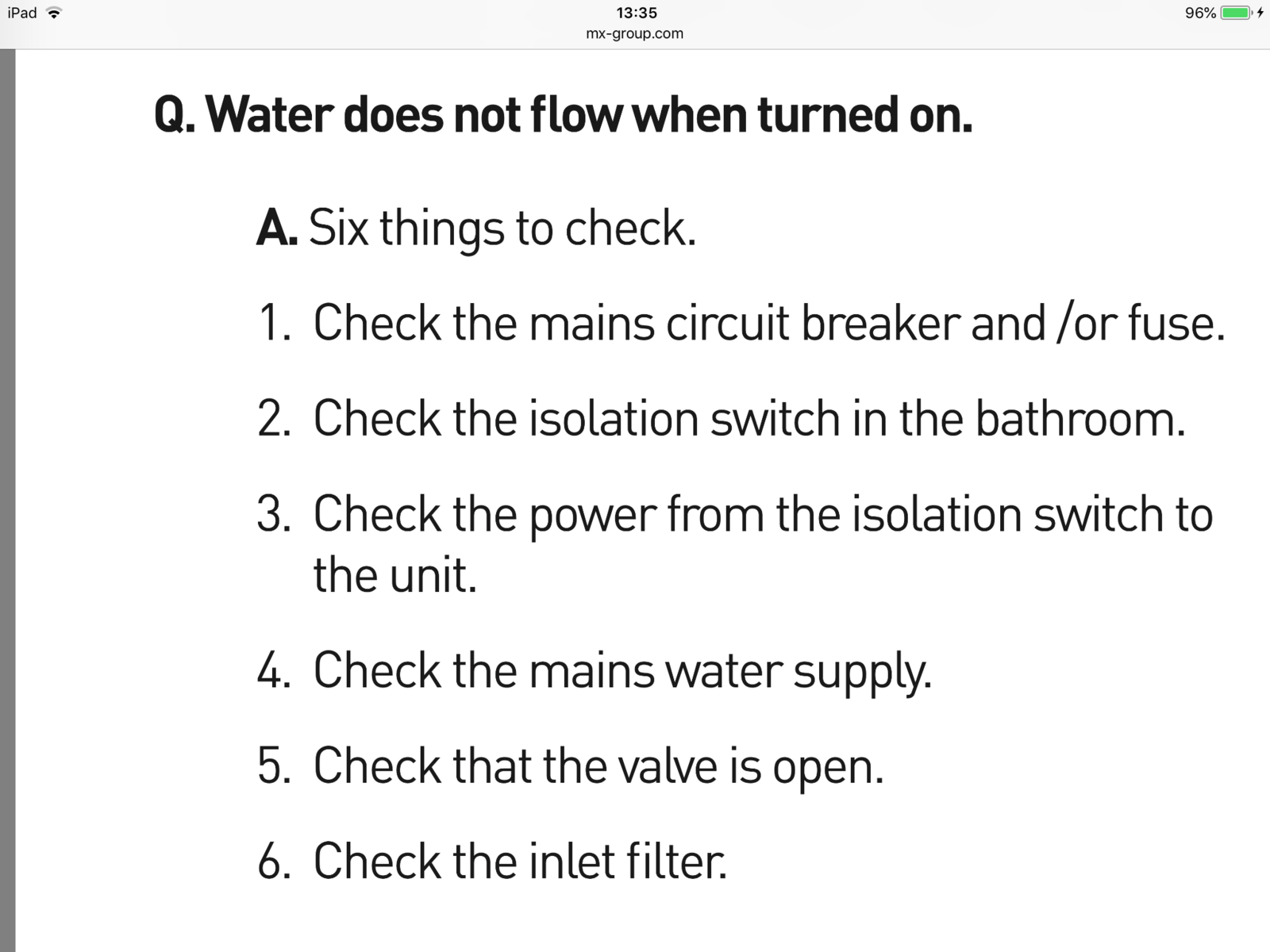 iPad 13:35 96%
mx-group.com

Q. Water does not flow when turned on.

A. Six things to check.

1. Check the mains circuit breaker and /or fuse.

2. Check the isolation switch in the bathroom.

3. Check the power from the isolation switch to the unit.

4. Check the mains water supply.

5. Check that the valve is open.

6. Check the inlet filter.