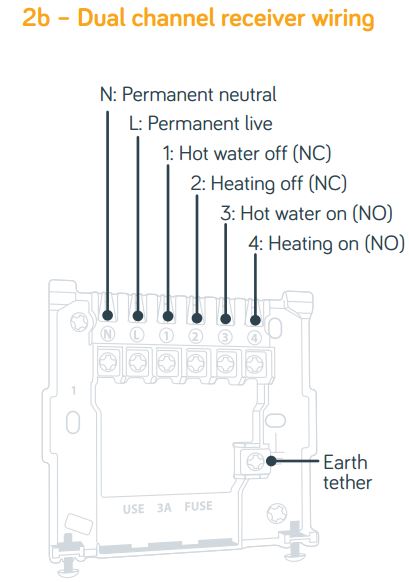 2b – Dual channel receiver wiring

N: Permanent neutral
L: Permanent live
1: Hot water off (NC)
2: Heating off (NC)
3: Hot water on (NO)
4: Heating on (NO)

N L 1 2 3 4

1

Earth tether

USE 3A FUSE