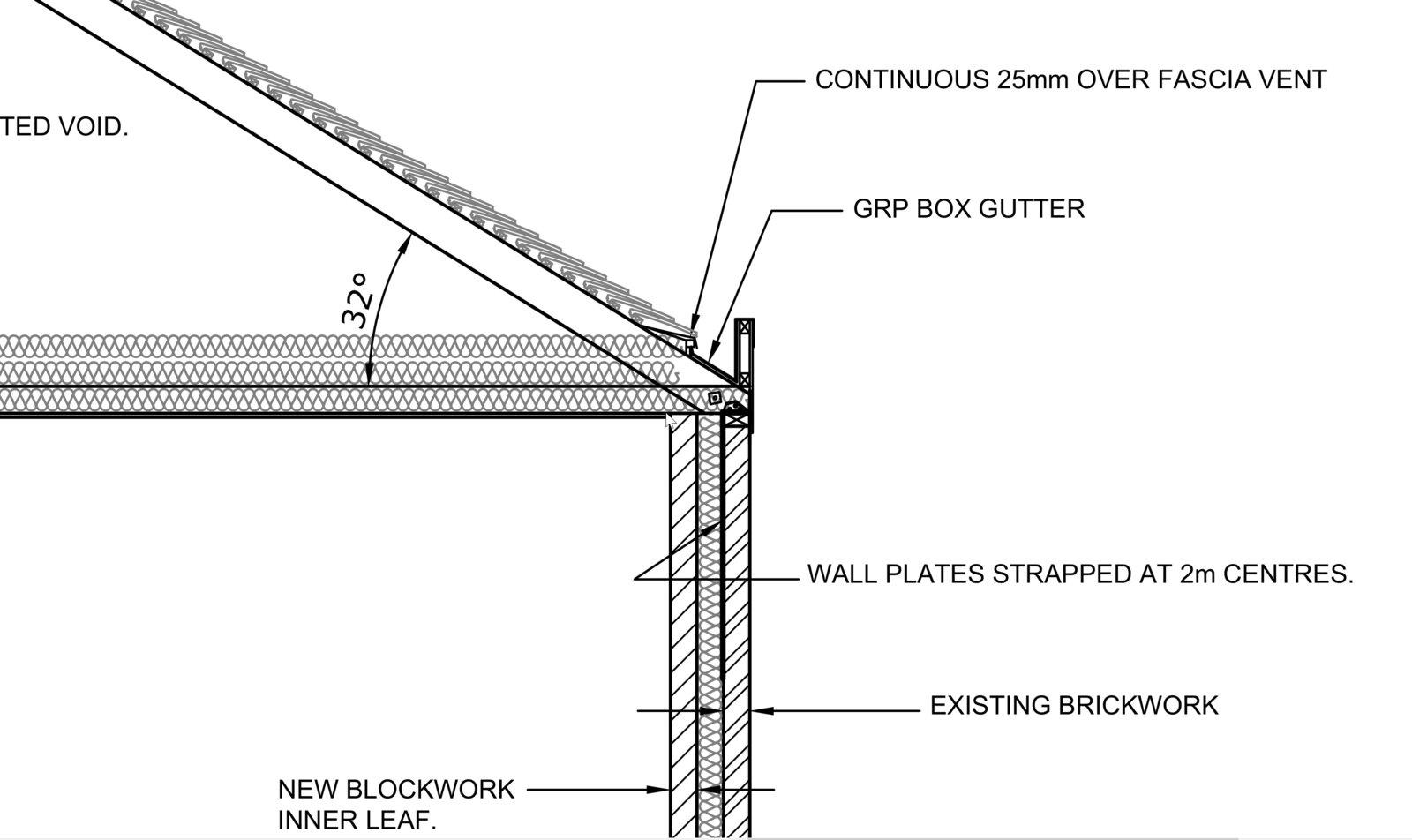 TED VOID.

CONTINUOUS 25mm OVER FASCIA VENT

GRP BOX GUTTER

32°

WALL PLATES STRAPPED AT 2m CENTRES.

EXISTING BRICKWORK

NEW BLOCKWORK INNER LEAF.