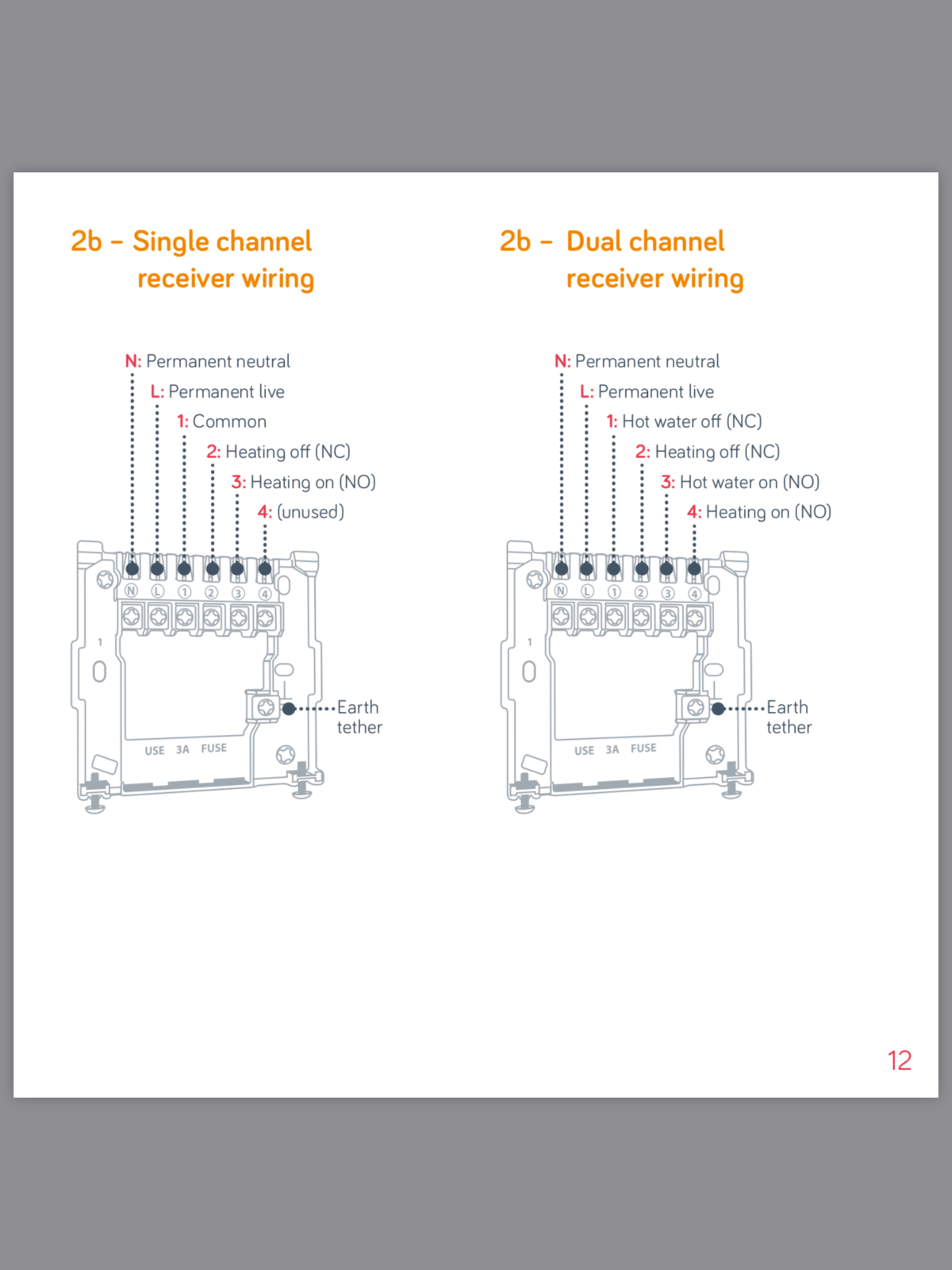 2b – Single channel receiver wiring

N: Permanent neutral
L: Permanent live
1: Common
2: Heating off (NC)
3: Heating on (NO)
4: (unused)

N L 1 2 3 4

1

Earth tether

USE 3A FUSE

2b – Dual channel receiver wiring

N: Permanent neutral
L: Permanent live
1: Hot water off (NC)
2: Heating off (NC)
3: Hot water on (NO)
4: Heating on (NO)

N L 1 2 3 4

1

Earth tether

USE 3A FUSE

12