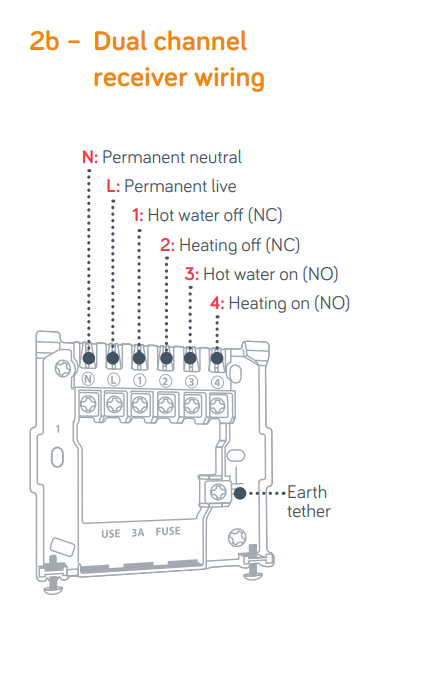 2b – Dual channel receiver wiring

N: Permanent neutral
L: Permanent live
1: Hot water off (NC)
2: Heating off (NC)
3: Hot water on (NO)
4: Heating on (NO)

N L 1 2 3 4

1

Earth tether

USE 3A FUSE