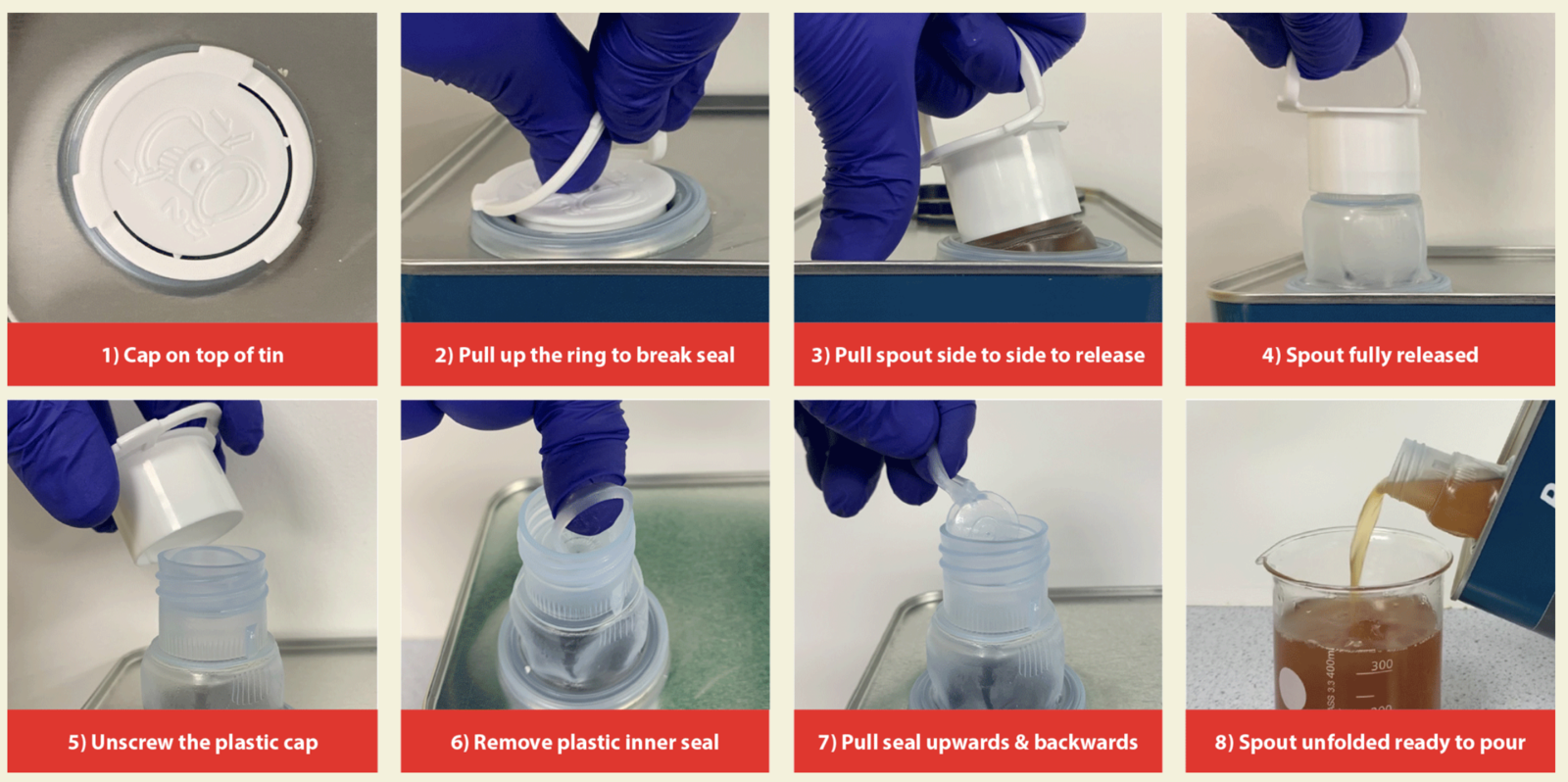 1) Cap on top of tin

2) Pull up the ring to break seal

3) Pull spout side to side to release

4) Spout fully released

5) Unscrew the plastic cap

6) Remove plastic inner seal

7) Pull seal upwards & backwards

300

8) Spout unfolded ready to pour