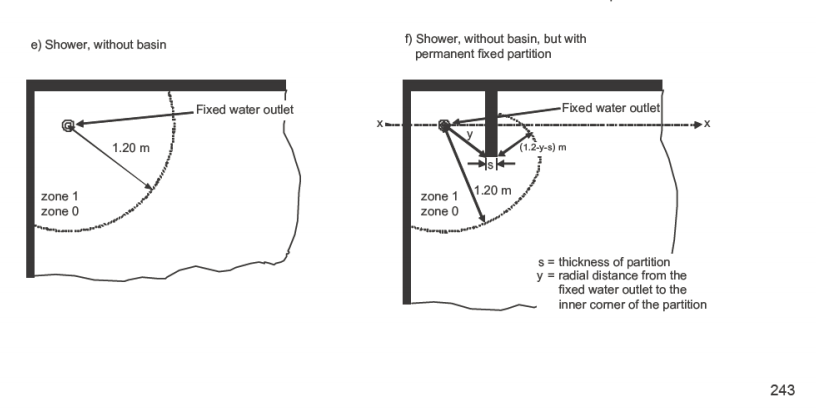 e) Shower, without basin

Fixed water outlet

1.20 m

zone 1
zone 0

f) Shower, without basin, but with permanent fixed partition

Fixed water outlet

x

x

y

(1.2-y-s) m

s

1.20 m

zone 1
zone 0

s = thickness of partition
y = radial distance from the fixed water outlet to the inner corner of the partition

243