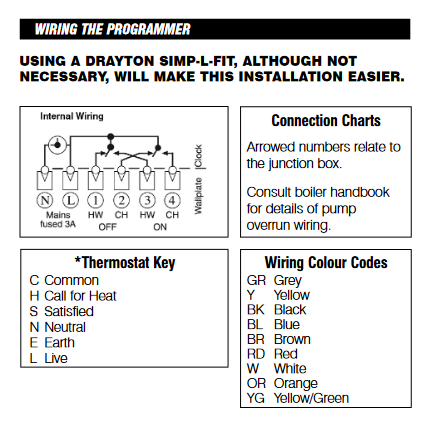 WIRING THE PROGRAMMER

USING A DRAYTON SIMP-L-FIT, ALTHOUGH NOT NECESSARY, WILL MAKE THIS INSTALLATION EASIER.

Internal Wiring

Clock

Wallplate

N L 1 2 3 4

Mains fused 3A

HW CH HW CH

OFF ON

Connection Charts

Arrowed numbers relate to the junction box.

Consult boiler handbook for details of pump overrun wiring.

*Thermostat Key

C Common
H Call for Heat
S Satisfied
N Neutral
E Earth
L Live

Wiring Colour Codes

GR Grey
Y Yellow
BK Black
BL Blue
BR Brown
RD Red
W White
OR Orange
YG Yellow/Green