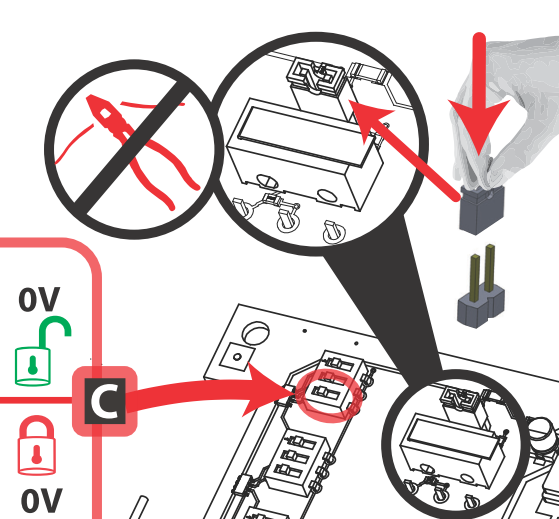 0V

C

0V