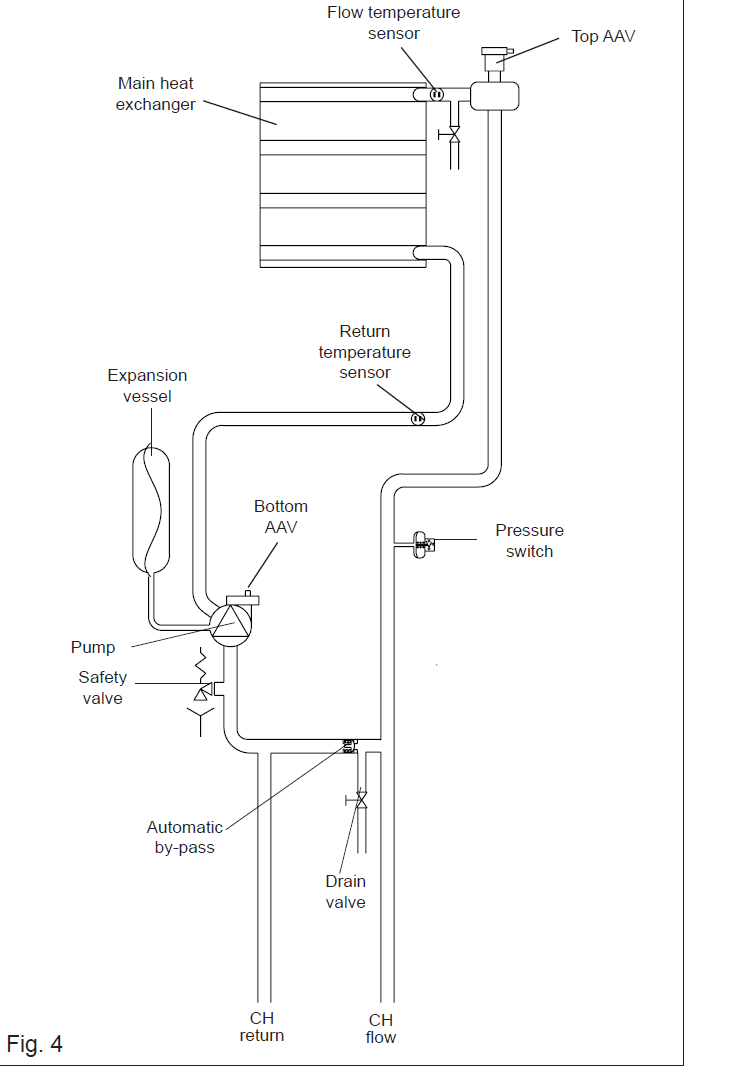 Flow temperature sensor

Top AAV

Main heat exchanger

Return temperature sensor

Expansion vessel

Bottom AAV

Pressure switch

Pump

Safety valve

Automatic by-pass

Drain valve

CH return

CH flow

Fig. 4