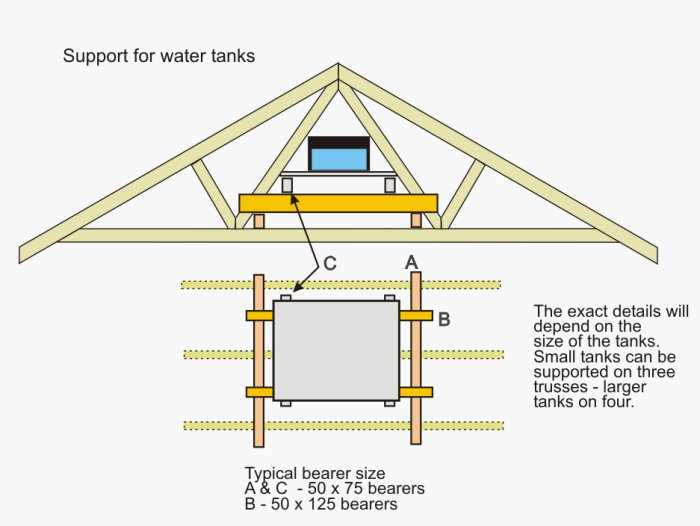 Support for water tanks

C

A

B

The exact details will depend on the size of the tanks. Small tanks can be supported on three trusses - larger tanks on four.

Typical bearer size
A & C - 50 x 75 bearers
B - 50 x 125 bearers