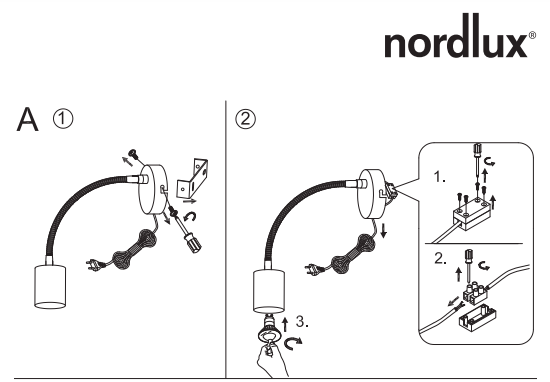 nordlux®

A ①

②

1.

2.

3.