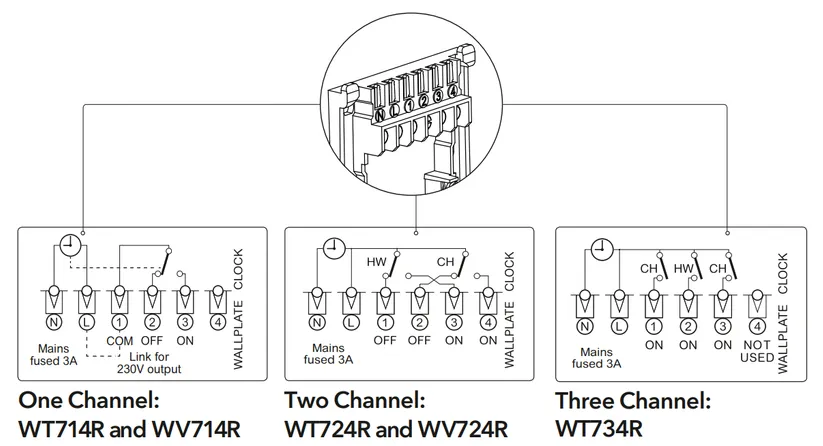 N L 1 2 3 4

CLOCK
WALLPLATE

N L 1 2 3 4
COM OFF ON
Mains fused 3A
Link for 230V output

One Channel: WT714R and WV714R

HW CH
CLOCK
WALLPLATE

N L 1 2 3 4
OFF OFF ON ON
Mains fused 3A

Two Channel: WT724R and WV724R

CH HW CH
CLOCK
WALLPLATE

N L 1 2 3 4
ON ON ON NOT USED
Mains fused 3A

Three Channel: WT734R