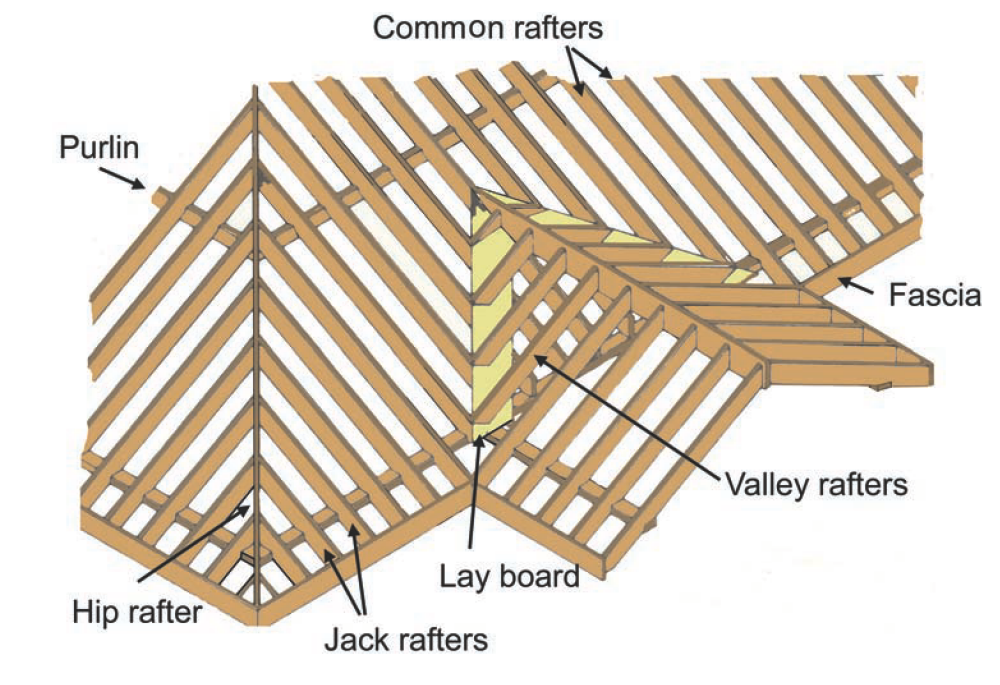 Common rafters

Purlin

Fascia

Valley rafters

Lay board

Hip rafter

Jack rafters