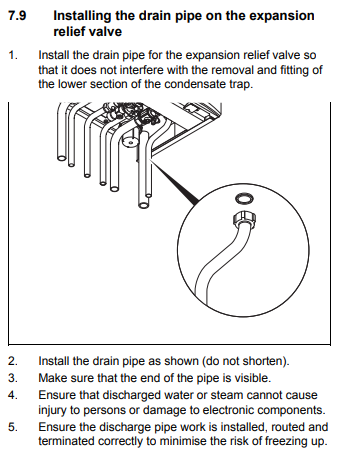 7.9 Installing the drain pipe on the expansion relief valve

1. Install the drain pipe for the expansion relief valve so that it does not interfere with the removal and fitting of the lower section of the condensate trap.

2. Install the drain pipe as shown (do not shorten).
3. Make sure that the end of the pipe is visible.
4. Ensure that discharged water or steam cannot cause injury to persons or damage to electronic components.
5. Ensure the discharge pipe work is installed, routed and terminated correctly to minimise the risk of freezing up.