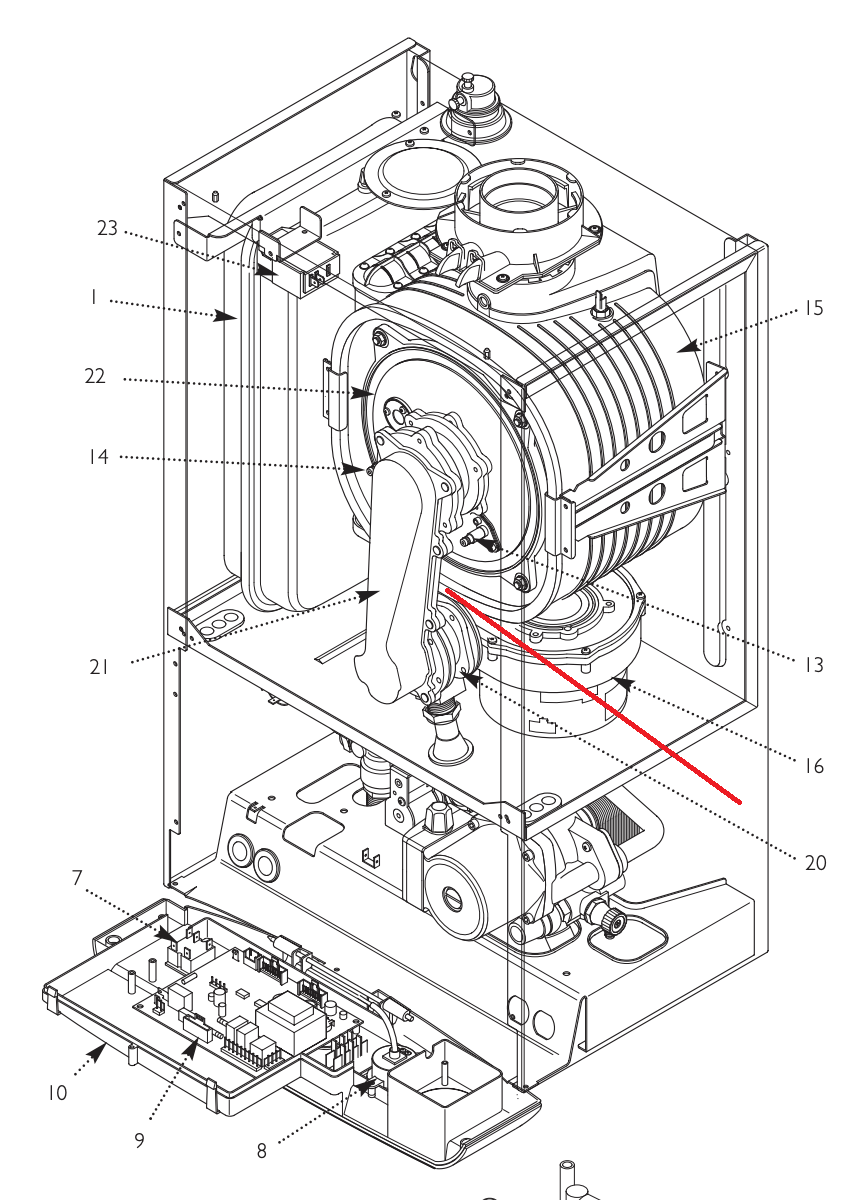 23
1
22
14
21
15
13
16
20
7
10
9
8