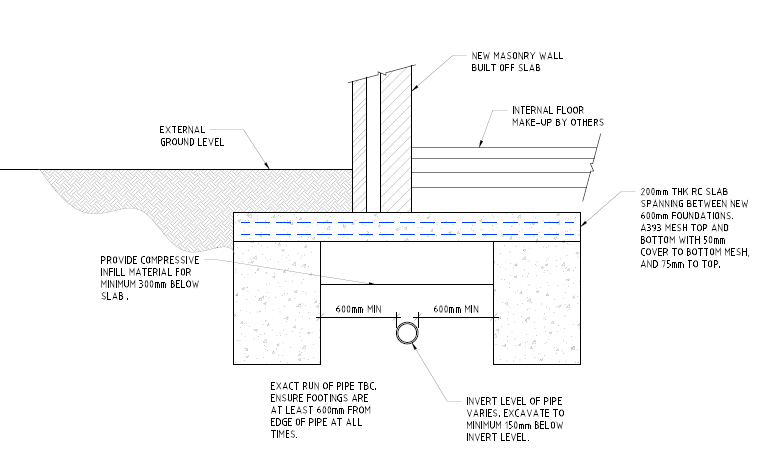 NEW MASONRY WALL BUILT OFF SLAB

INTERNAL FLOOR MAKE-UP BY OTHERS

EXTERNAL GROUND LEVEL

200mm THK RC SLAB SPANNING BETWEEN NEW 600mm FOUNDATIONS. A393 MESH TOP AND BOTTOM WITH 50mm COVER TO BOTTOM MESH, AND 75mm TO TOP.

PROVIDE COMPRESSIVE INFILL MATERIAL FOR MINIMUM 300mm BELOW SLAB.

600mm MIN

600mm MIN

EXACT RUN OF PIPE TBC. ENSURE FOOTINGS ARE AT LEAST 600mm FROM EDGE OF PIPE AT ALL TIMES.

INVERT LEVEL OF PIPE VARIES. EXCAVATE TO MINIMUM 150mm BELOW INVERT LEVEL.