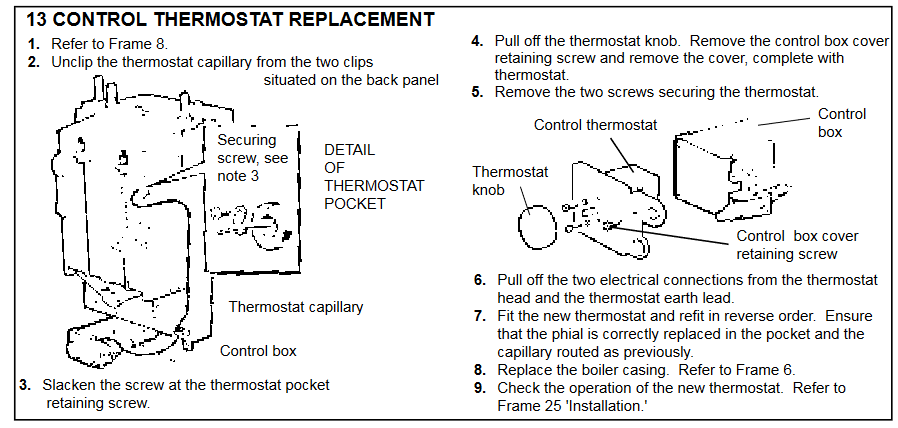 13 CONTROL THERMOSTAT REPLACEMENT

1. Refer to Frame 8.
2. Unclip the thermostat capillary from the two clips situated on the back panel

Securing screw, see note 3

DETAIL OF THERMOSTAT POCKET

Thermostat capillary

Control box

3. Slacken the screw at the thermostat pocket retaining screw.

4. Pull off the thermostat knob. Remove the control box cover retaining screw and remove the cover, complete with thermostat.
5. Remove the two screws securing the thermostat.

Control thermostat

Control box

Thermostat knob

Control box cover retaining screw

6. Pull off the two electrical connections from the thermostat head and the thermostat earth lead.
7. Fit the new thermostat and refit in reverse order. Ensure that the phial is correctly replaced in the pocket and the capillary routed as previously.
8. Replace the boiler casing. Refer to Frame 6.
9. Check the operation of the new thermostat. Refer to Frame 25 'Installation.'