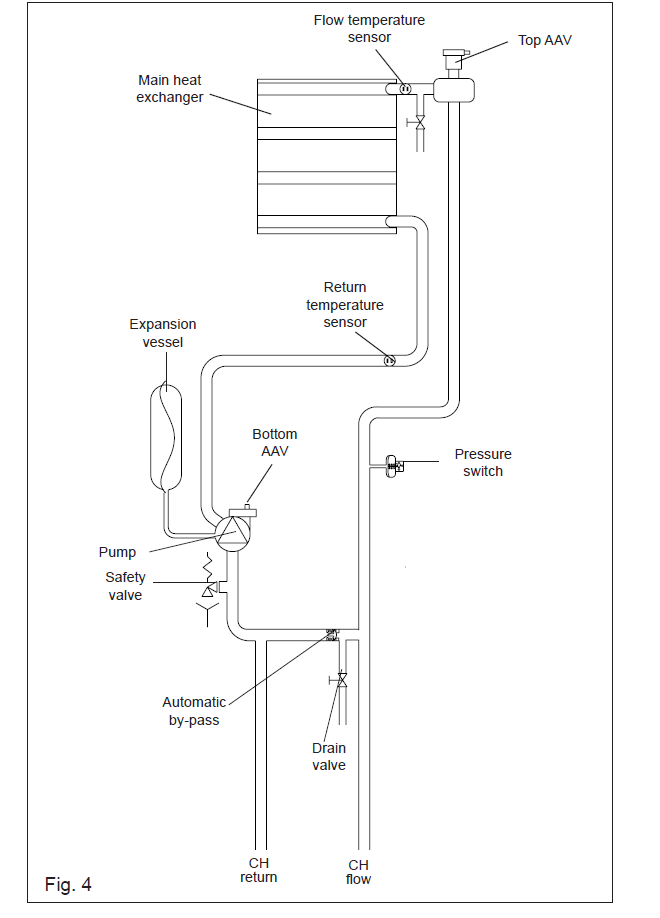 Flow temperature sensor

Top AAV

Main heat exchanger

Return temperature sensor

Expansion vessel

Bottom AAV

Pressure switch

Pump

Safety valve

Automatic by-pass

Drain valve

CH return

CH flow

Fig. 4