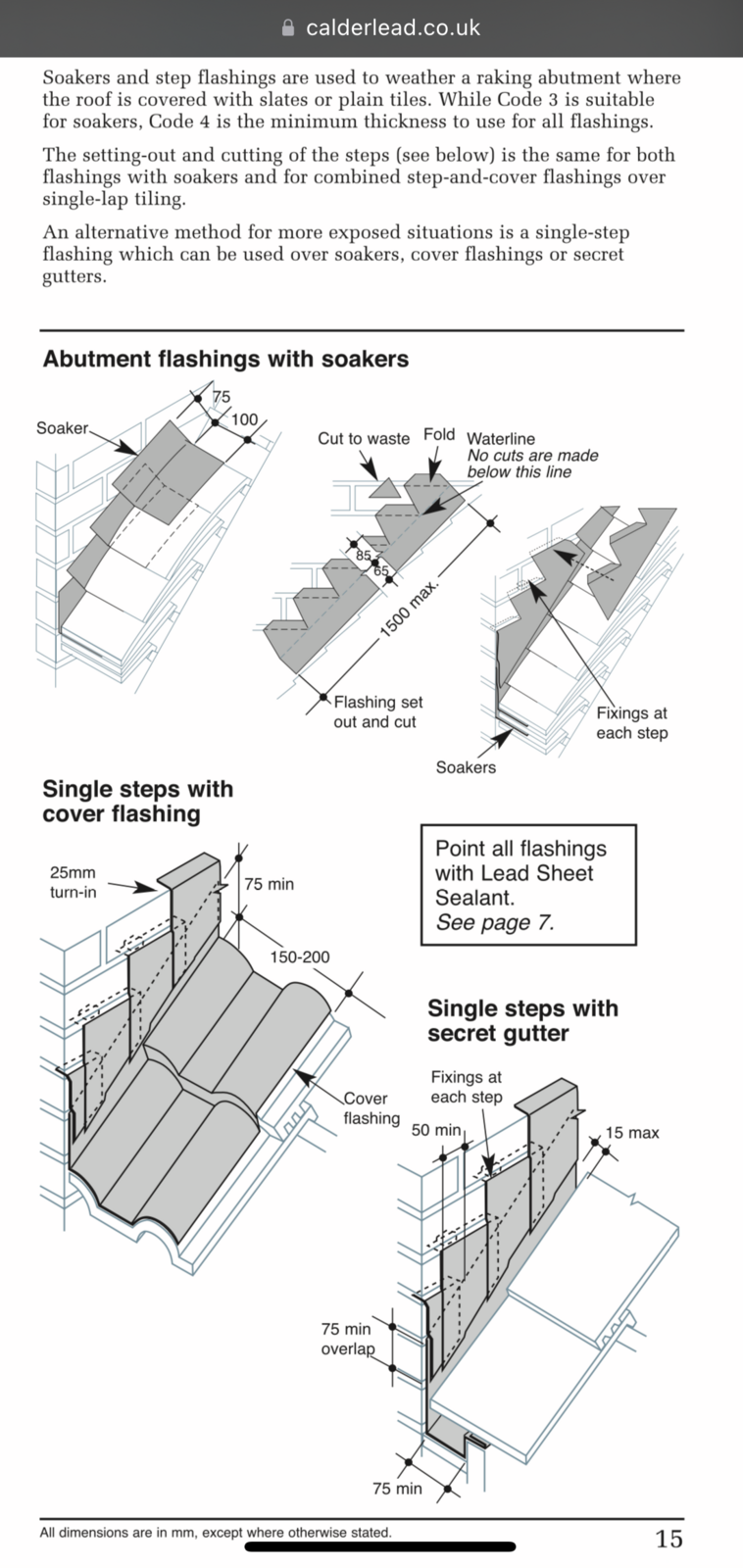 calderlead.co.uk

Soakers and step flashings are used to weather a raking abutment where the roof is covered with slates or plain tiles. While Code 3 is suitable for soakers, Code 4 is the minimum thickness to use for all flashings.

The setting-out and cutting of the steps (see below) is the same for both flashings with soakers and for combined step-and-cover flashings over single-lap tiling.

An alternative method for more exposed situations is a single-step flashing which can be used over soakers, cover flashings or secret gutters.

Abutment flashings with soakers

Soaker

75

100

Cut to waste

Fold

Waterline
No cuts are made below this line

85

65

1500 max.

Flashing set out and cut

Fixings at each step

Soakers

Single steps with cover flashing

25mm turn-in

75 min

150-200

Cover flashing

Point all flashings with Lead Sheet Sealant.
See page 7.

Single steps with secret gutter

Fixings at each step

50 min

15 max

75 min overlap

75 min

All dimensions are in mm, except where otherwise stated.

15