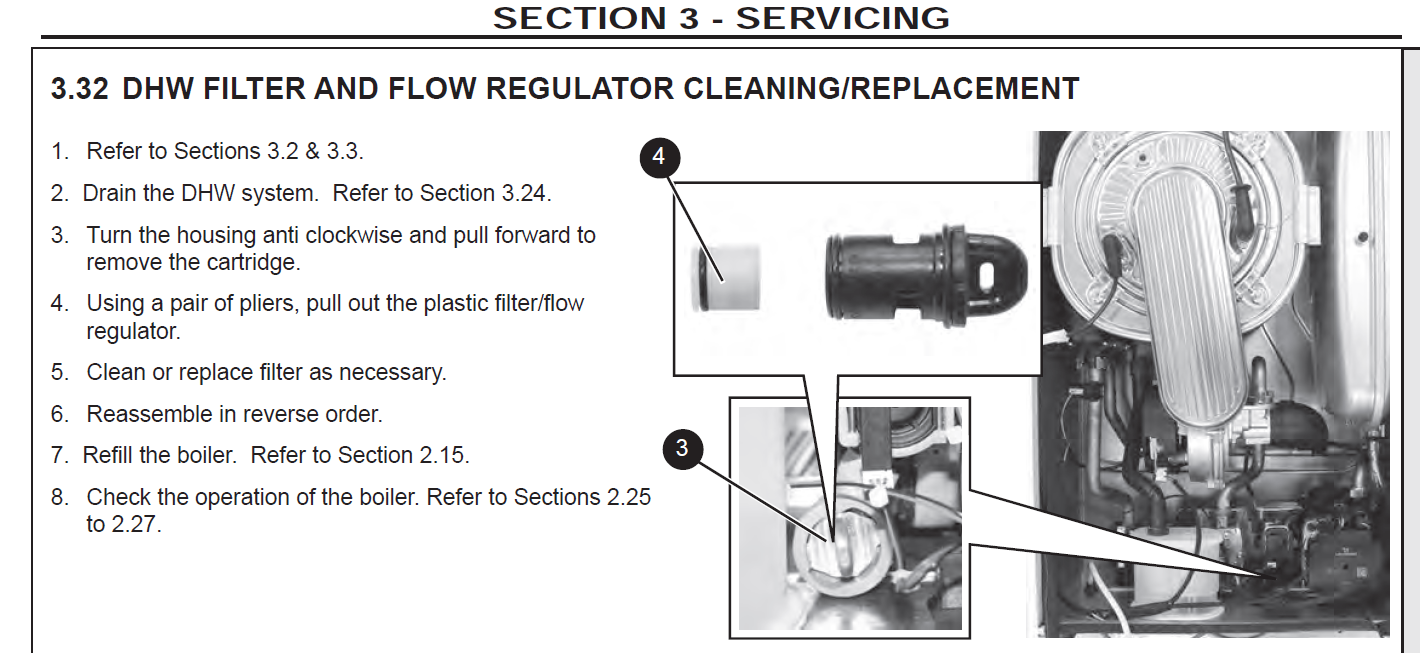 SECTION 3 - SERVICING

3.32 DHW FILTER AND FLOW REGULATOR CLEANING/REPLACEMENT

1. Refer to Sections 3.2 & 3.3.

2. Drain the DHW system. Refer to Section 3.24.

3. Turn the housing anti clockwise and pull forward to remove the cartridge.

4. Using a pair of pliers, pull out the plastic filter/flow regulator.

5. Clean or replace filter as necessary.

6. Reassemble in reverse order.

7. Refill the boiler. Refer to Section 2.15.

8. Check the operation of the boiler. Refer to Sections 2.25 to 2.27.

4

3