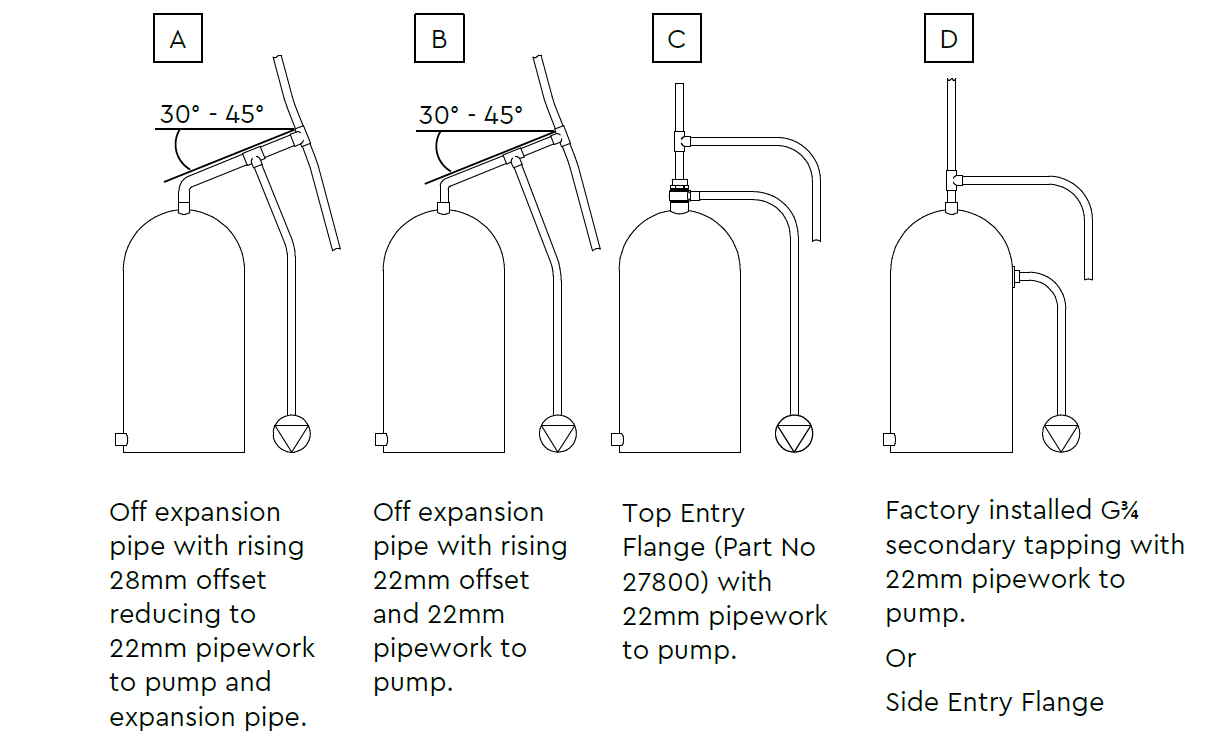 A

30° - 45°

Off expansion pipe with rising 28mm offset reducing to 22mm pipework to pump and expansion pipe.

B

30° - 45°

Off expansion pipe with rising 22mm offset and 22mm pipework to pump.

C

Top Entry Flange (Part No 27800) with 22mm pipework to pump.

D

Factory installed G¾ secondary tapping with 22mm pipework to pump.

Or

Side Entry Flange