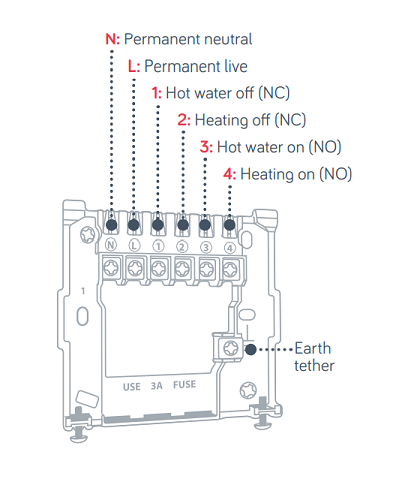 N: Permanent neutral
L: Permanent live
1: Hot water off (NC)
2: Heating off (NC)
3: Hot water on (NO)
4: Heating on (NO)

N L 1 2 3 4

1

Earth tether

USE 3A FUSE