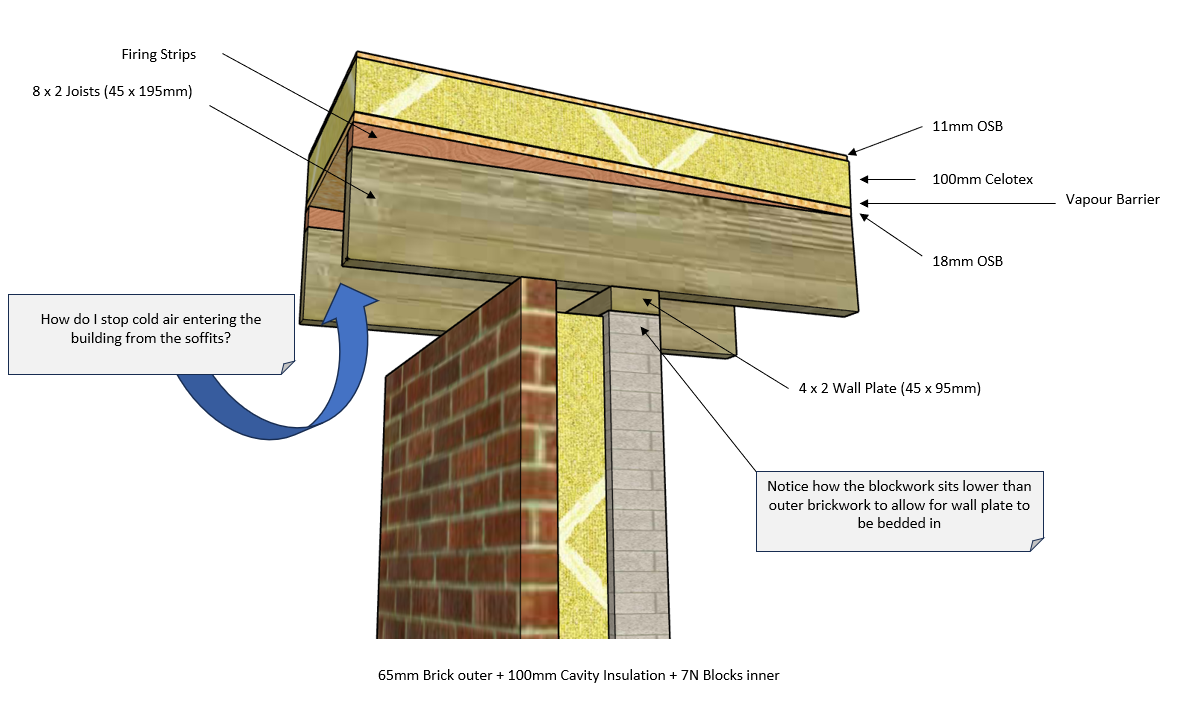 Firing Strips

8 x 2 Joists (45 x 195mm)

11mm OSB

100mm Celotex

Vapour Barrier

18mm OSB

How do I stop cold air entering the building from the soffits?

4 x 2 Wall Plate (45 x 95mm)

Notice how the blockwork sits lower than outer brickwork to allow for wall plate to be bedded in

65mm Brick outer + 100mm Cavity Insulation + 7N Blocks inner