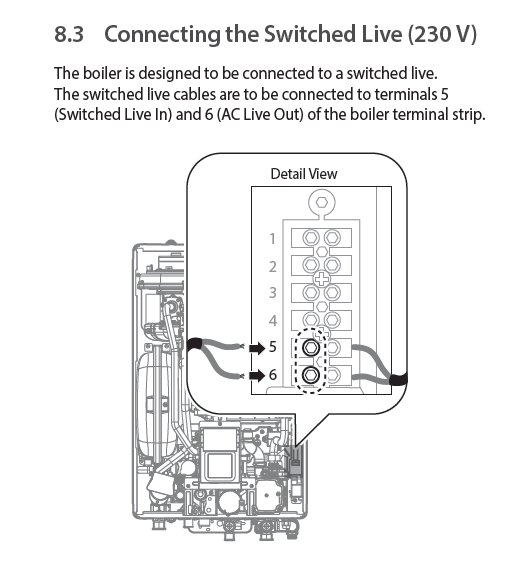 8.3 Connecting the Switched Live (230 V)

The boiler is designed to be connected to a switched live. The switched live cables are to be connected to terminals 5 (Switched Live In) and 6 (AC Live Out) of the boiler terminal strip.

Detail View

1
2
3
4
5
6