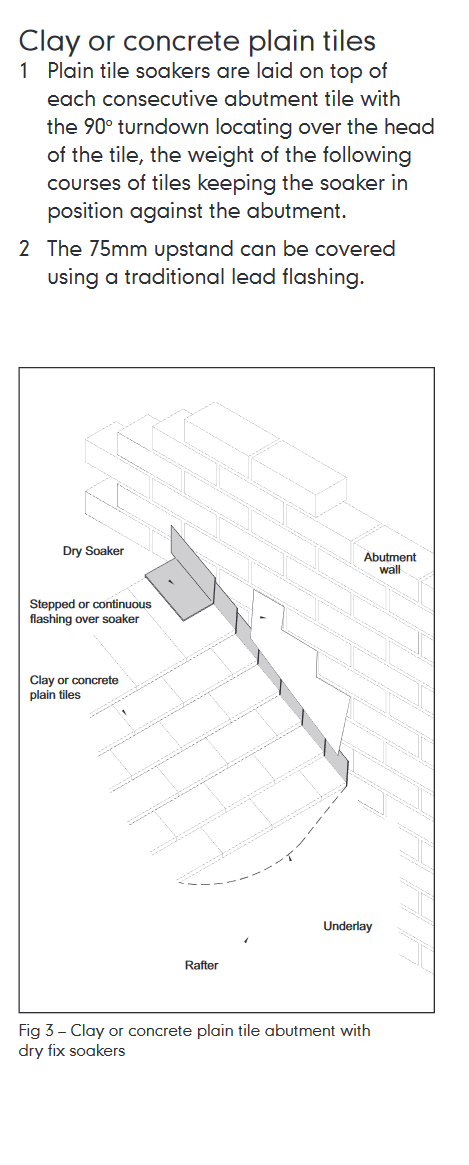 Clay or concrete plain tiles

1 Plain tile soakers are laid on top of each consecutive abutment tile with the 90° turndown locating over the head of the tile, the weight of the following courses of tiles keeping the soaker in position against the abutment.

2 The 75mm upstand can be covered using a traditional lead flashing.

Dry Soaker

Abutment wall

Stepped or continuous flashing over soaker

Clay or concrete plain tiles

Underlay

Rafter

Fig 3 – Clay or concrete plain tile abutment with dry fix soakers