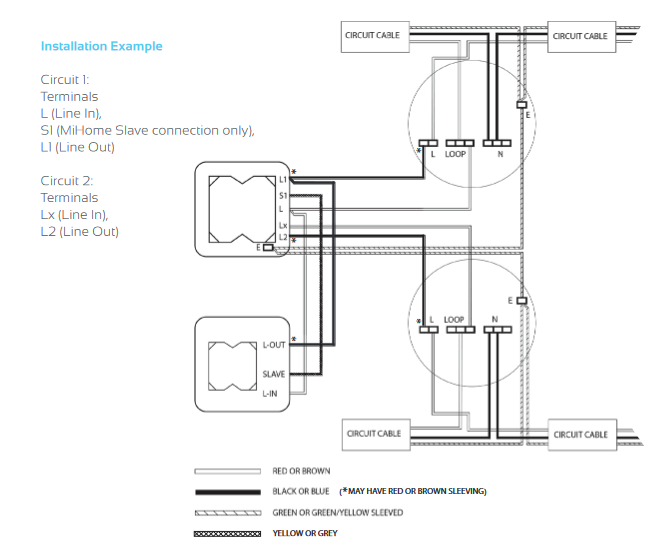 Installation Example

Circuit 1:
Terminals
L (Line In),
S1 (MiHome Slave connection only),
L1 (Line Out)

Circuit 2:
Terminals
Lx (Line In),
L2 (Line Out)

CIRCUIT CABLE

CIRCUIT CABLE

E

* L LOOP N

L1 *
S1
L
Lx
L2 *
E

E

* L LOOP N

L-OUT *
SLAVE
L-IN

CIRCUIT CABLE

CIRCUIT CABLE

RED OR BROWN

BLACK OR BLUE (*MAY HAVE RED OR BROWN SLEEVING)

GREEN OR GREEN/YELLOW SLEEVED

YELLOW OR GREY