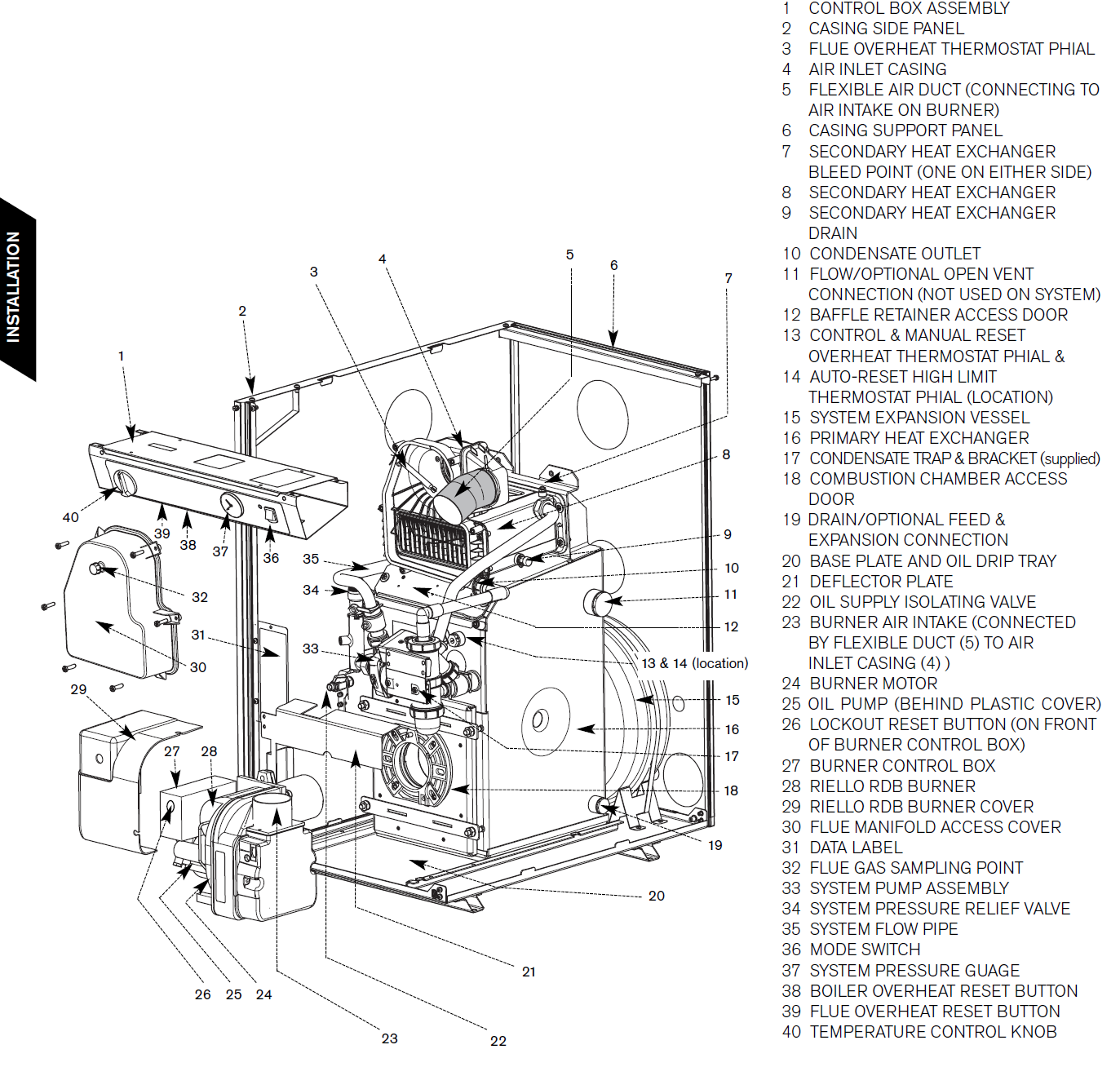 INSTALLATION

1 2 3 4 5 6 7 8 9 10 11 12 13 & 14 (location) 15 16 17 18 19 20 21 22 23 24 25 26 27 28 29 30 31 32 33 34 35 36 37 38 39 40

1 CONTROL BOX ASSEMBLY
2 CASING SIDE PANEL
3 FLUE OVERHEAT THERMOSTAT PHIAL
4 AIR INLET CASING
5 FLEXIBLE AIR DUCT (CONNECTING TO AIR INTAKE ON BURNER)
6 CASING SUPPORT PANEL
7 SECONDARY HEAT EXCHANGER BLEED POINT (ONE ON EITHER SIDE)
8 SECONDARY HEAT EXCHANGER
9 SECONDARY HEAT EXCHANGER DRAIN
10 CONDENSATE OUTLET
11 FLOW/OPTIONAL OPEN VENT CONNECTION (NOT USED ON SYSTEM)
12 BAFFLE RETAINER ACCESS DOOR
13 CONTROL & MANUAL RESET OVERHEAT THERMOSTAT PHIAL &
14 AUTO-RESET HIGH LIMIT THERMOSTAT PHIAL (LOCATION)
15 SYSTEM EXPANSION VESSEL
16 PRIMARY HEAT EXCHANGER
17 CONDENSATE TRAP & BRACKET (supplied)
18 COMBUSTION CHAMBER ACCESS DOOR
19 DRAIN/OPTIONAL FEED & EXPANSION CONNECTION
20 BASE PLATE AND OIL DRIP TRAY
21 DEFLECTOR PLATE
22 OIL SUPPLY ISOLATING VALVE
23 BURNER AIR INTAKE (CONNECTED BY FLEXIBLE DUCT (5) TO AIR INLET CASING (4) )
24 BURNER MOTOR
25 OIL PUMP (BEHIND PLASTIC COVER)
26 LOCKOUT RESET BUTTON (ON FRONT OF BURNER CONTROL BOX)
27 BURNER CONTROL BOX
28 RIELLO RDB BURNER
29 RIELLO RDB BURNER COVER
30 FLUE MANIFOLD ACCESS COVER
31 DATA LABEL
32 FLUE GAS SAMPLING POINT
33 SYSTEM PUMP ASSEMBLY
34 SYSTEM PRESSURE RELIEF VALVE
35 SYSTEM FLOW PIPE
36 MODE SWITCH
37 SYSTEM PRESSURE GUAGE
38 BOILER OVERHEAT RESET BUTTON
39 FLUE OVERHEAT RESET BUTTON
40 TEMPERATURE CONTROL KNOB