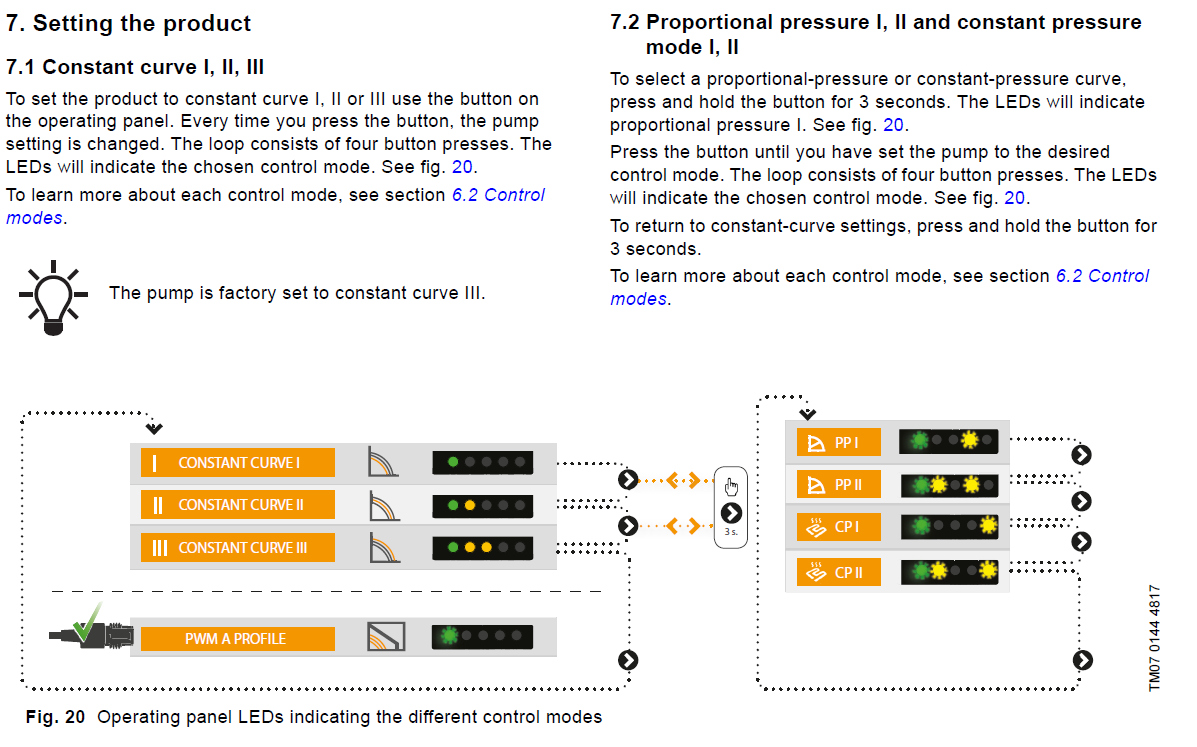 7. Setting the product

7.1 Constant curve I, II, III

To set the product to constant curve I, II or III use the button on the operating panel. Every time you press the button, the pump setting is changed. The loop consists of four button presses. The LEDs will indicate the chosen control mode. See fig. 20.

To learn more about each control mode, see section 6.2 Control modes.

The pump is factory set to constant curve III.

7.2 Proportional pressure I, II and constant pressure mode I, II

To select a proportional-pressure or constant-pressure curve, press and hold the button for 3 seconds. The LEDs will indicate proportional pressure I. See fig. 20.

Press the button until you have set the pump to the desired control mode. The loop consists of four button presses. The LEDs will indicate the chosen control mode. See fig. 20.

To return to constant-curve settings, press and hold the button for 3 seconds.

To learn more about each control mode, see section 6.2 Control modes.

I CONSTANT CURVE I

II CONSTANT CURVE II

III CONSTANT CURVE III

PWM A PROFILE

3 s.

PP I

PP II

CP I

CP II

TM07 0144 4817

Fig. 20 Operating panel LEDs indicating the different control modes