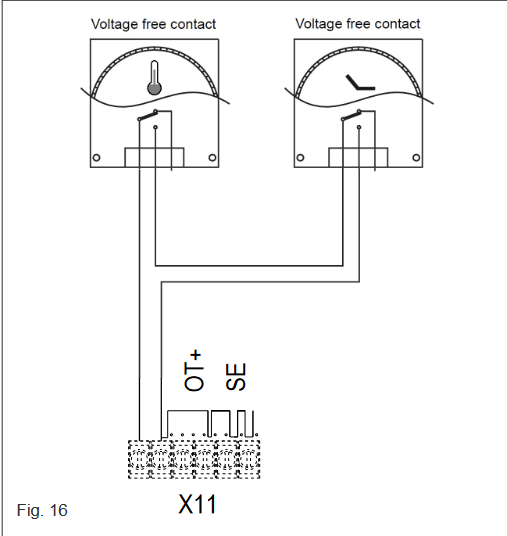 Voltage free contact

Voltage free contact

OT+

SE

X11

Fig. 16