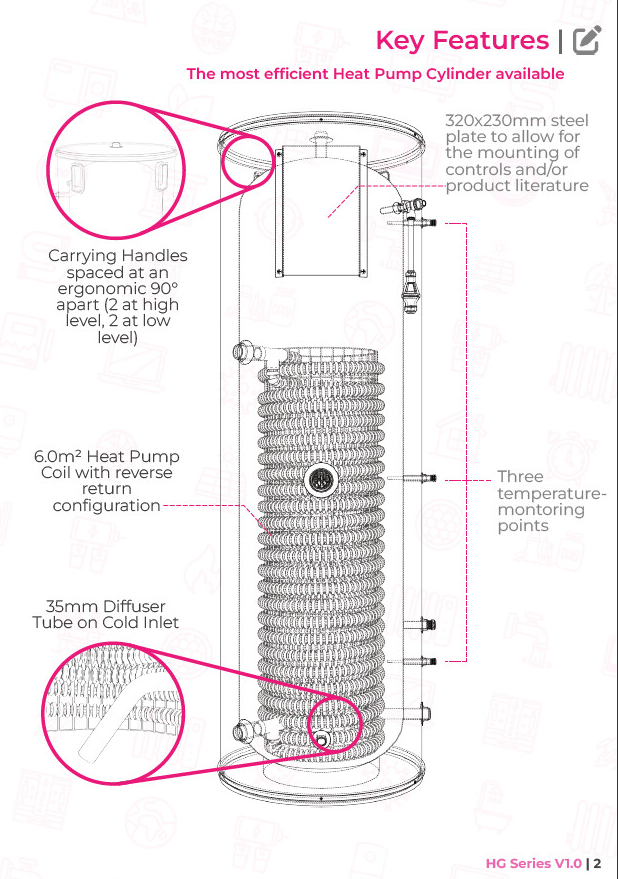 Key Features |

The most efficient Heat Pump Cylinder available

320x230mm steel plate to allow for the mounting of controls and/or product literature

Carrying Handles spaced at an ergonomic 90° apart (2 at high level, 2 at low level)

6.0m² Heat Pump Coil with reverse return configuration

Three temperature-montoring points

35mm Diffuser Tube on Cold Inlet

HG Series V1.0 | 2