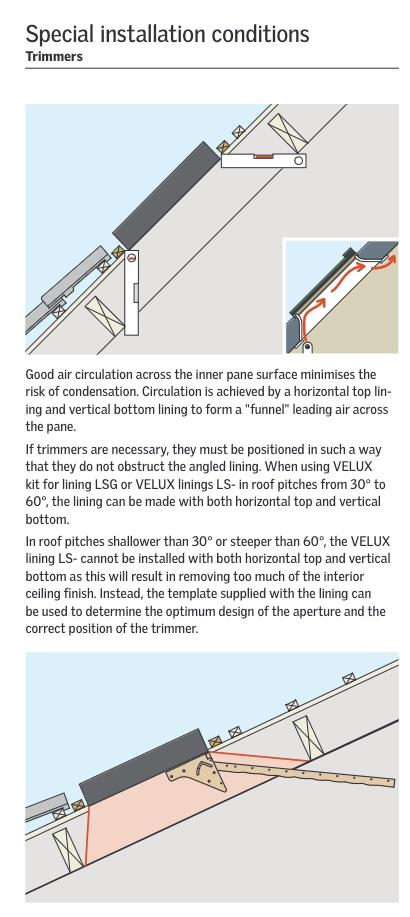 Special installation conditions
Trimmers

Good air circulation across the inner pane surface minimises the risk of condensation. Circulation is achieved by a horizontal top lining and vertical bottom lining to form a "funnel" leading air across the pane.

If trimmers are necessary, they must be positioned in such a way that they do not obstruct the angled lining. When using VELUX kit for lining LSG or VELUX linings LS- in roof pitches from 30° to 60°, the lining can be made with both horizontal top and vertical bottom.

In roof pitches shallower than 30° or steeper than 60°, the VELUX lining LS- cannot be installed with both horizontal top and vertical bottom as this will result in removing too much of the interior ceiling finish. Instead, the template supplied with the lining can be used to determine the optimum design of the aperture and the correct position of the trimmer.