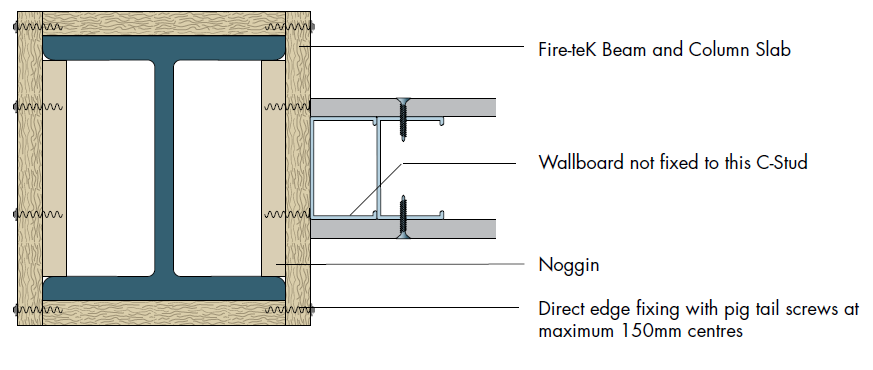 Fire-teK Beam and Column Slab

Wallboard not fixed to this C-Stud

Noggin

Direct edge fixing with pig tail screws at maximum 150mm centres