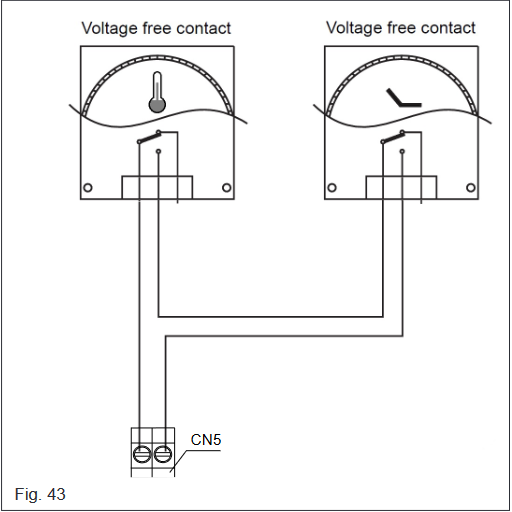 Voltage free contact

Voltage free contact

CN5

Fig. 43