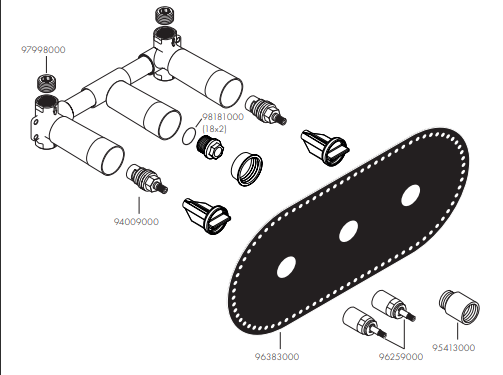 97998000

98181000
(18x2)

94009000

96383000

96259000

95413000