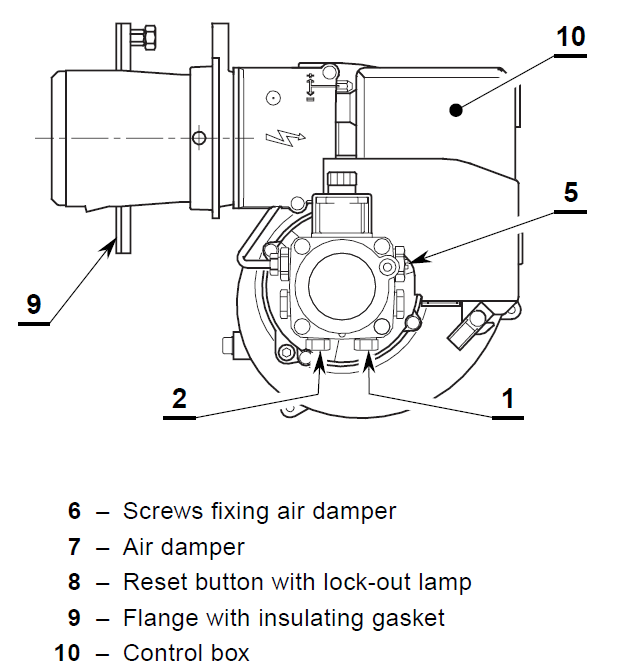 10

5

9

2

1

6 – Screws fixing air damper
7 – Air damper
8 – Reset button with lock-out lamp
9 – Flange with insulating gasket
10 – Control box