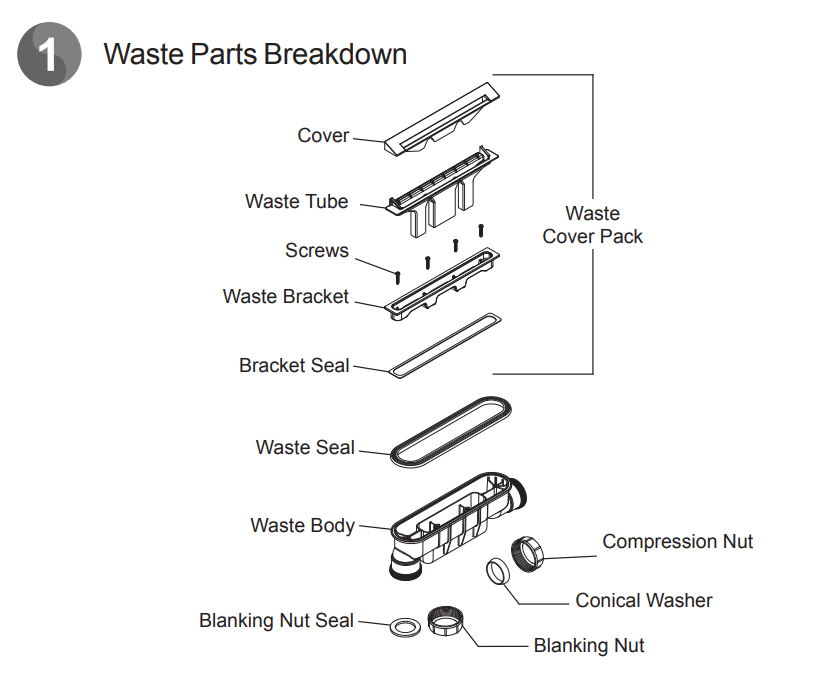 1 Waste Parts Breakdown

Cover
Waste Tube
Screws
Waste Bracket
Bracket Seal
Waste Cover Pack
Waste Seal
Waste Body
Compression Nut
Conical Washer
Blanking Nut Seal
Blanking Nut