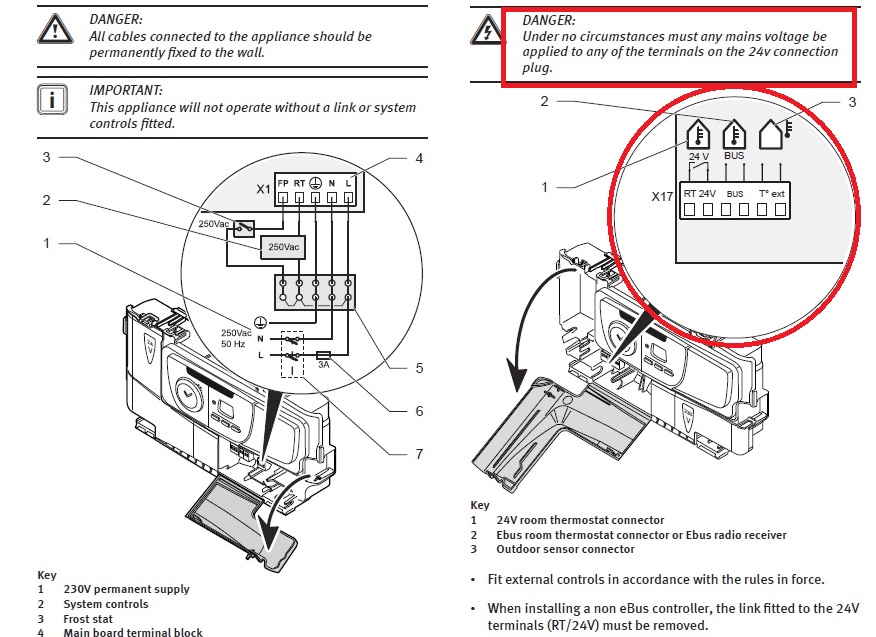 DANGER:
All cables connected to the appliance should be permanently fixed to the wall.

IMPORTANT:
This appliance will not operate without a link or system controls fitted.

3
2
1
4
X1
FP RT N L
250Vac
250Vac
250Vac 50 Hz
N
L
3A
5
6
7

Key
1 230V permanent supply
2 System controls
3 Frost stat
4 Main board terminal block

DANGER:
Under no circumstances must any mains voltage be applied to any of the terminals on the 24v connection plug.

2
3
1
24 V
BUS
X17
RT 24V BUS T° ext

Key
1 24V room thermostat connector
2 Ebus room thermostat connector or Ebus radio receiver
3 Outdoor sensor connector

• Fit external controls in accordance with the rules in force.

• When installing a non eBus controller, the link fitted to the 24V terminals (RT/24V) must be removed.