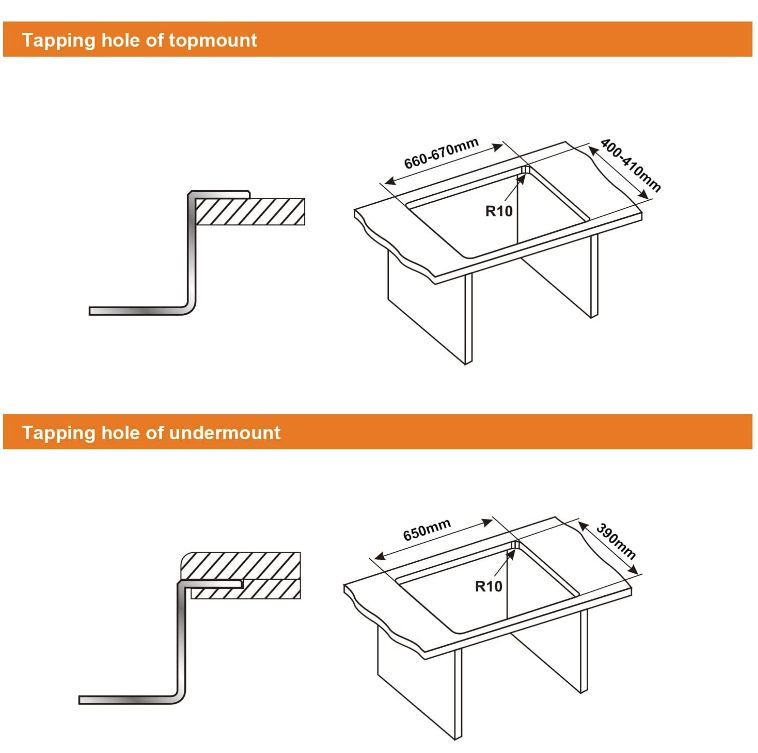 Tapping hole of topmount

660-670mm
400-410mm
R10

Tapping hole of undermount

650mm
390mm
R10