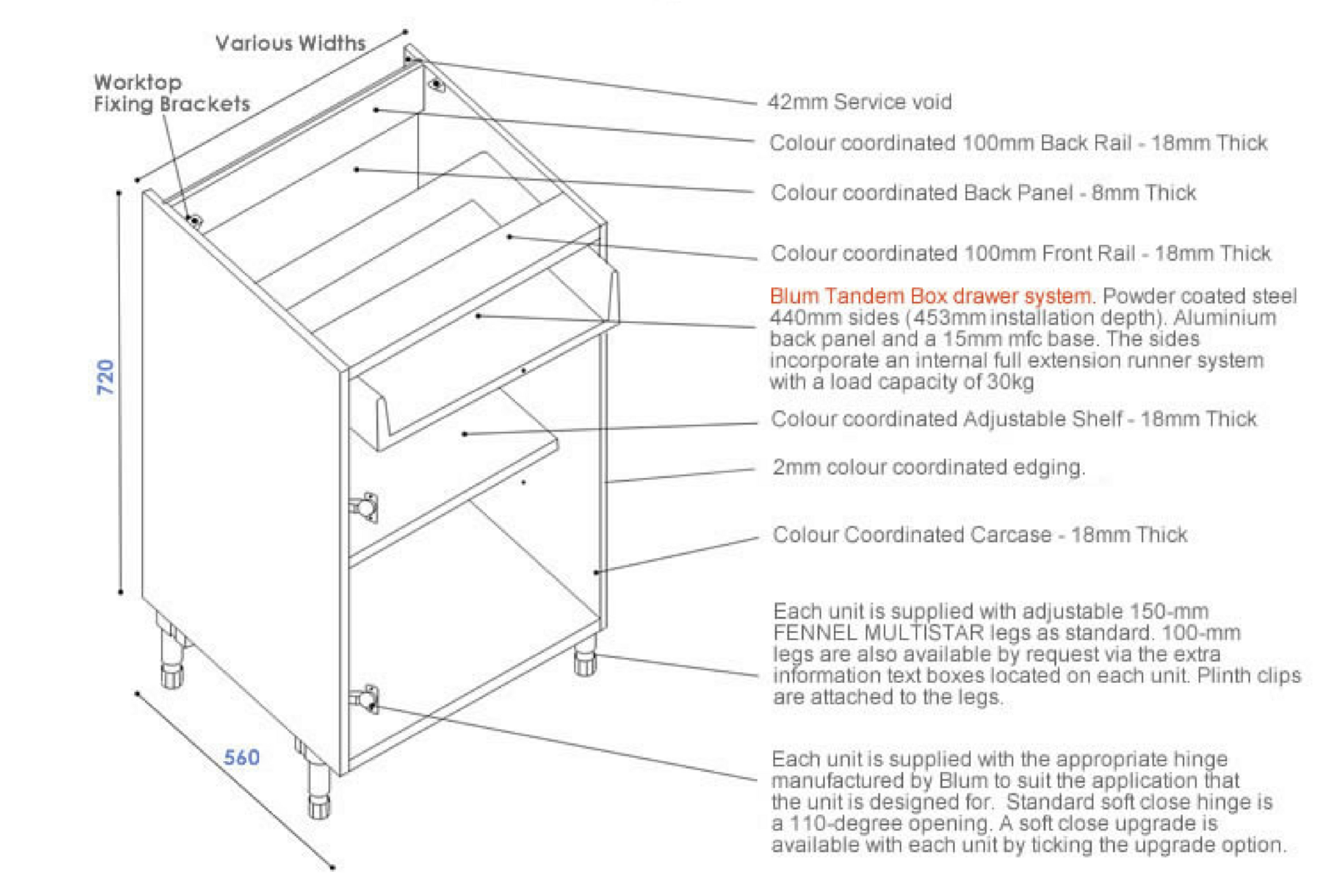 Various Widths

Worktop Fixing Brackets

720

560

42mm Service void

Colour coordinated 100mm Back Rail - 18mm Thick

Colour coordinated Back Panel - 8mm Thick

Colour coordinated 100mm Front Rail - 18mm Thick

Blum Tandem Box drawer system. Powder coated steel 440mm sides (453mm installation depth). Aluminium back panel and a 15mm mfc base. The sides incorporate an internal full extension runner system with a load capacity of 30kg

Colour coordinated Adjustable Shelf - 18mm Thick

2mm colour coordinated edging.

Colour Coordinated Carcase - 18mm Thick

Each unit is supplied with adjustable 150-mm FENNEL MULTISTAR legs as standard. 100-mm legs are also available by request via the extra information text boxes located on each unit. Plinth clips are attached to the legs.

Each unit is supplied with the appropriate hinge manufactured by Blum to suit the application that the unit is designed for. Standard soft close hinge is a 110-degree opening. A soft close upgrade is available with each unit by ticking the upgrade option.